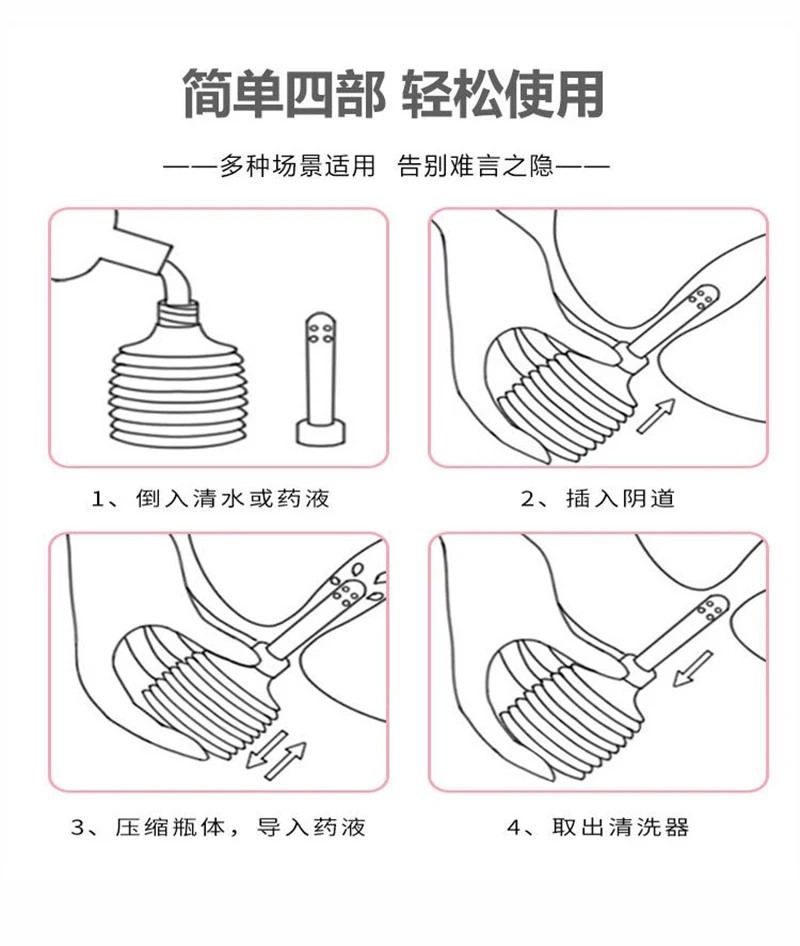 简单四部 轻松使用

——多种场景适用 告别难言之隐——

1、倒入清水或药液

2、插入阴道

3、压缩瓶体，导入药液

4、取出清洗器