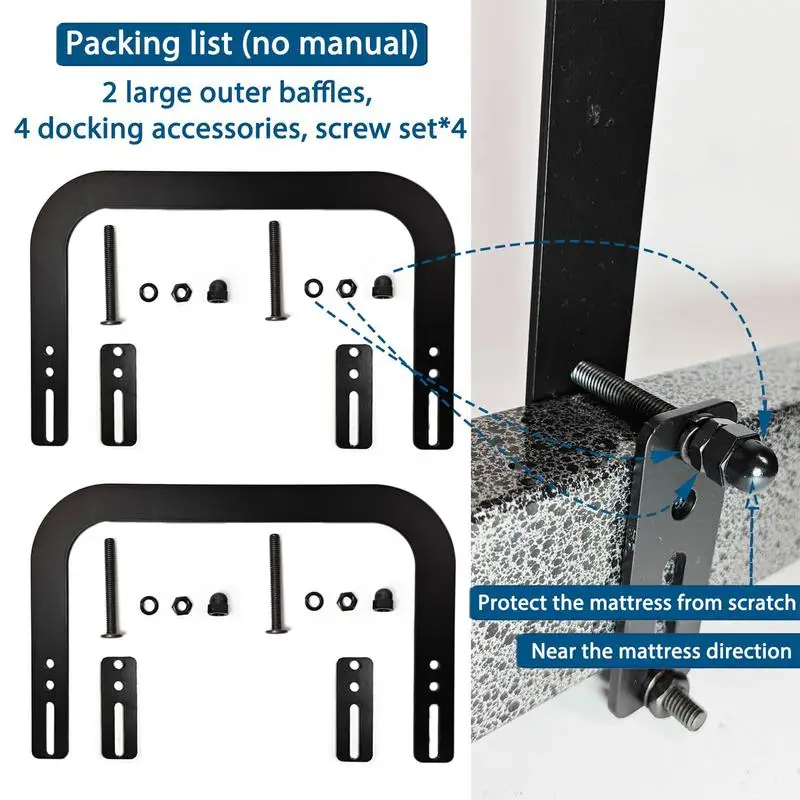 Packing list (no manual)

2 large outer baffles,
4 docking accessories, screw set*4

Protect the mattress from scratch

Near the mattress direction