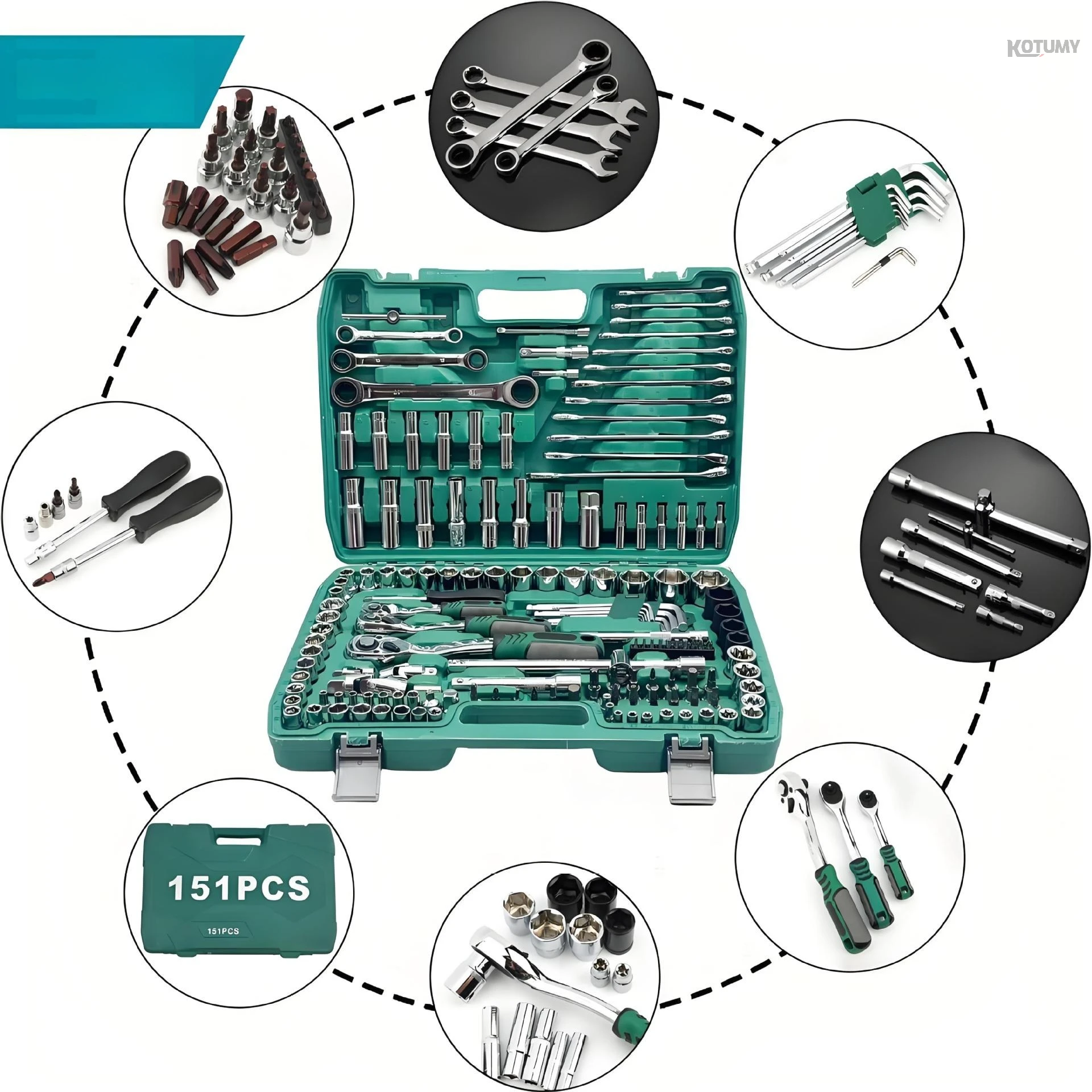 KOTUMY

151PCS

151PCS