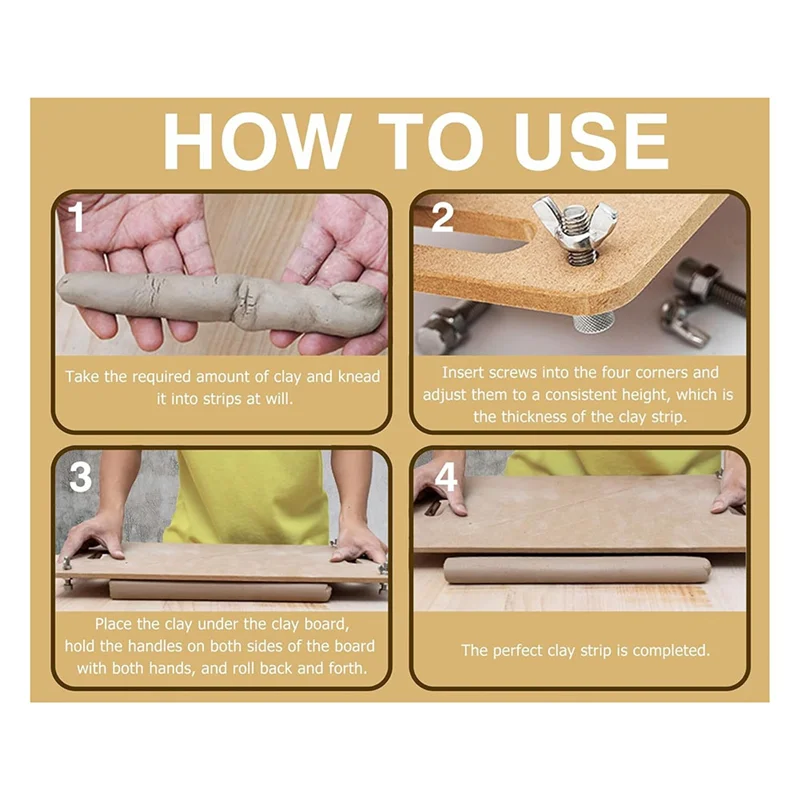 HOW TO USE

1

Take the required amount of clay and knead it into strips at will.

2

Insert screws into the four corners and adjust them to a consistent height, which is the thickness of the clay strip.

3

Place the clay under the clay board, hold the handles on both sides of the board with both hands, and roll back and forth.

4

The perfect clay strip is completed.