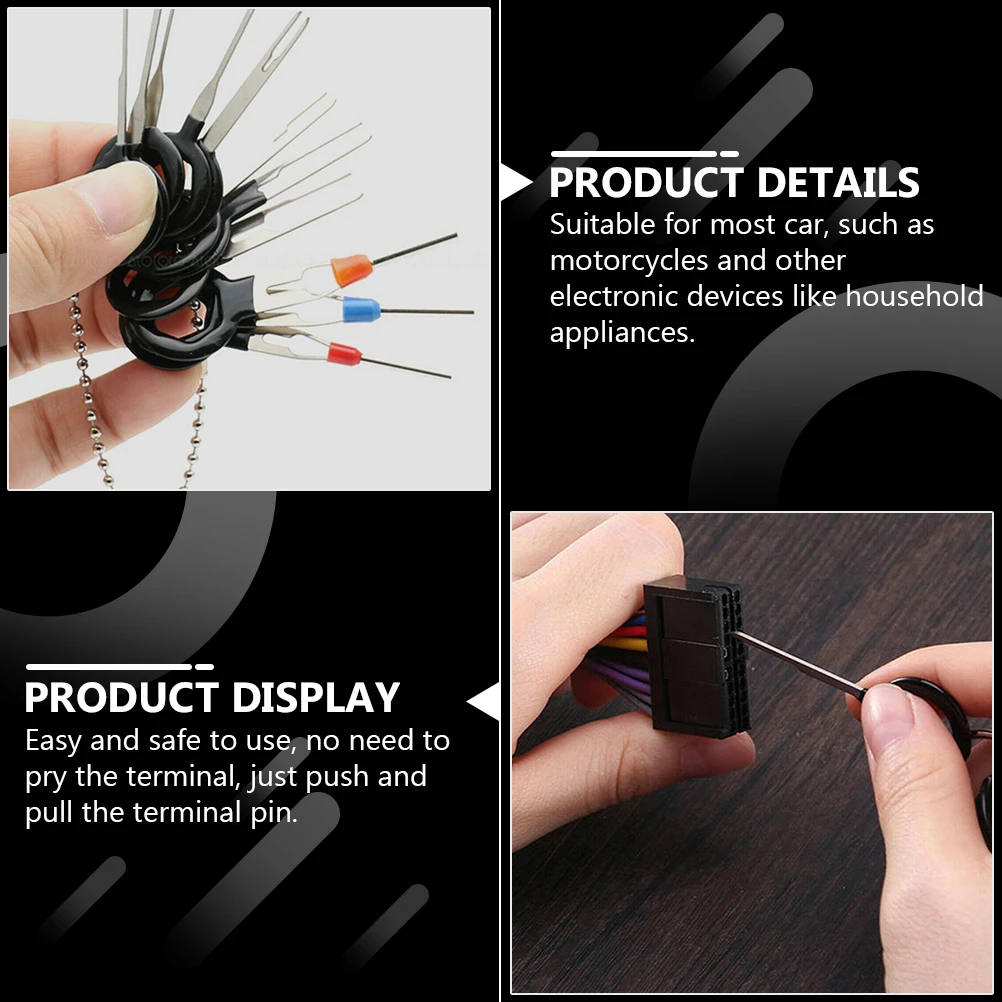 PRODUCT DETAILS
Suitable for most car, such as motorcycles and other electronic devices like household appliances.

PRODUCT DISPLAY
Easy and safe to use, no need to pry the terminal, just push and pull the terminal pin.