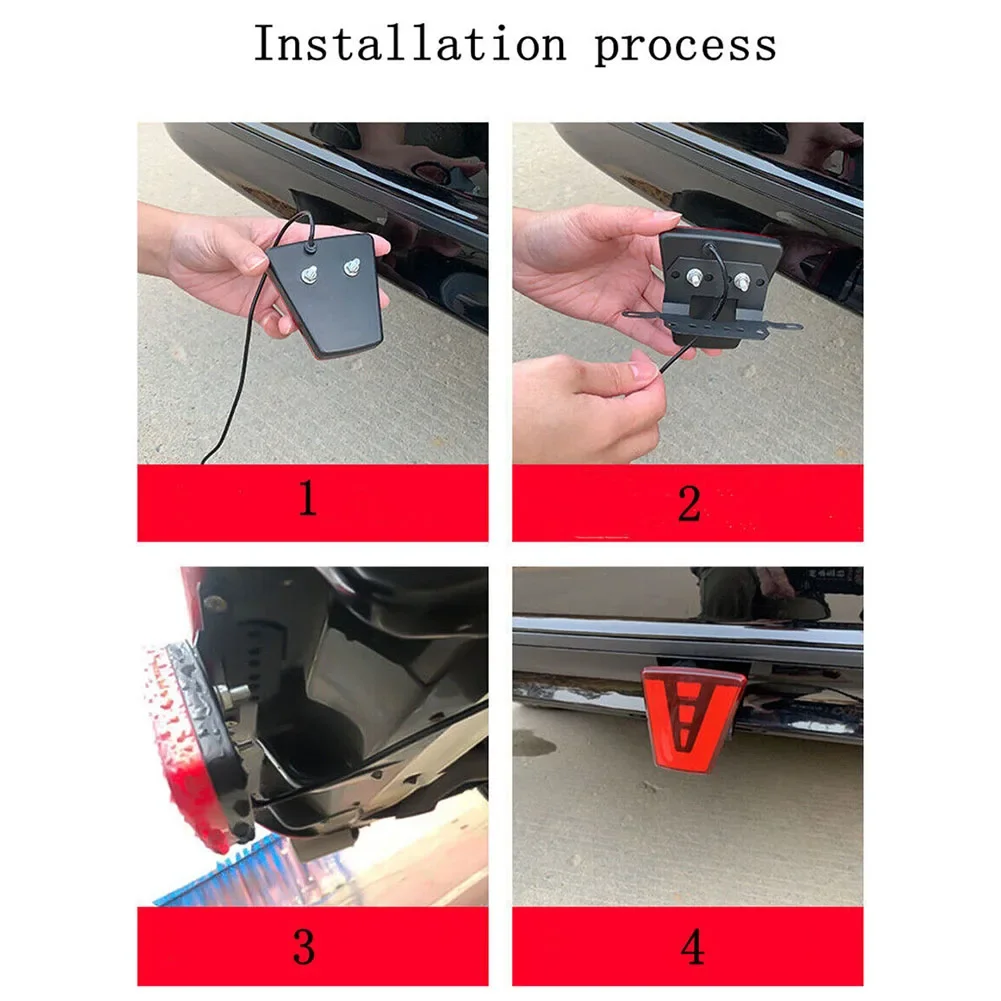 Installation process

1

2

3

4