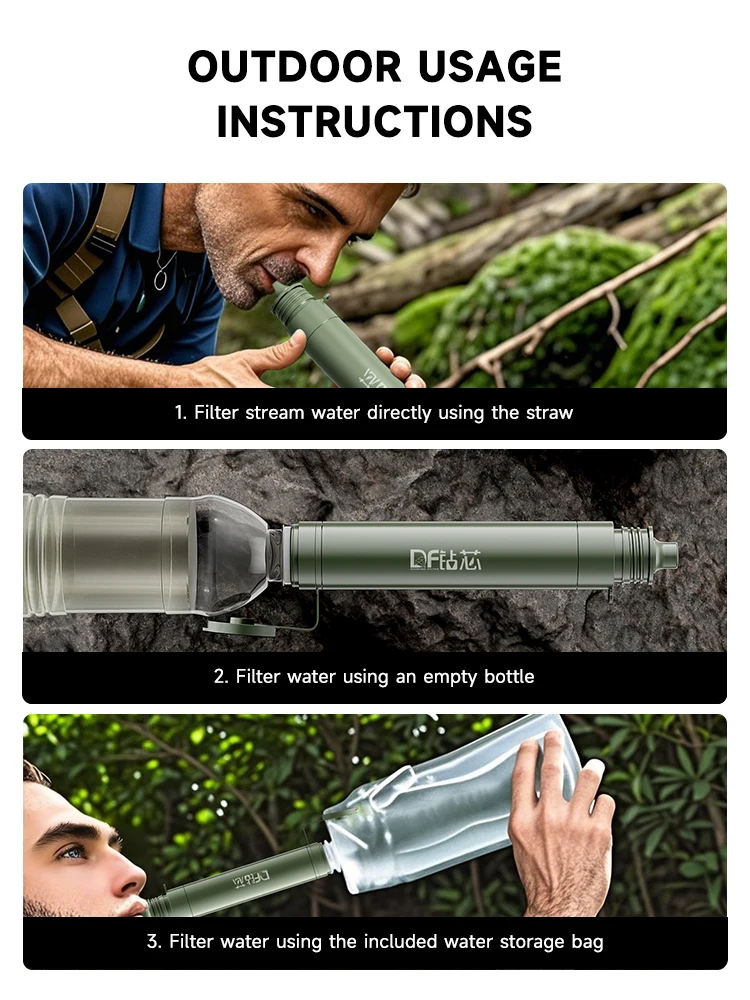 OUTDOOR USAGE INSTRUCTIONS

1. Filter stream water directly using the straw

DF钻芯

2. Filter water using an empty bottle

DF钻芯

3. Filter water using the included water storage bag