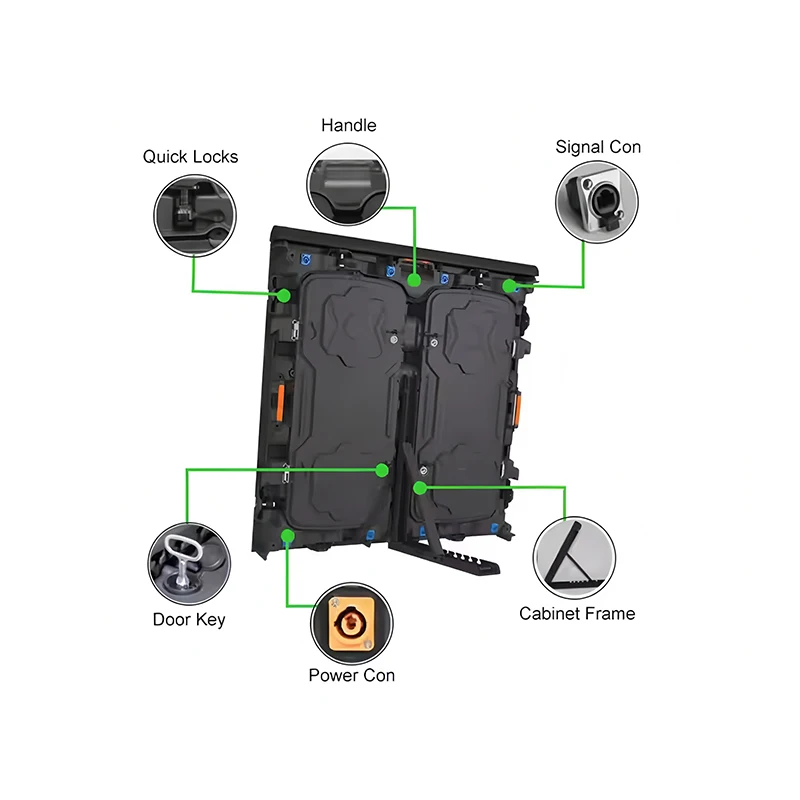 Handle

Quick Locks

Signal Con

Door Key

Power Con

Cabinet Frame