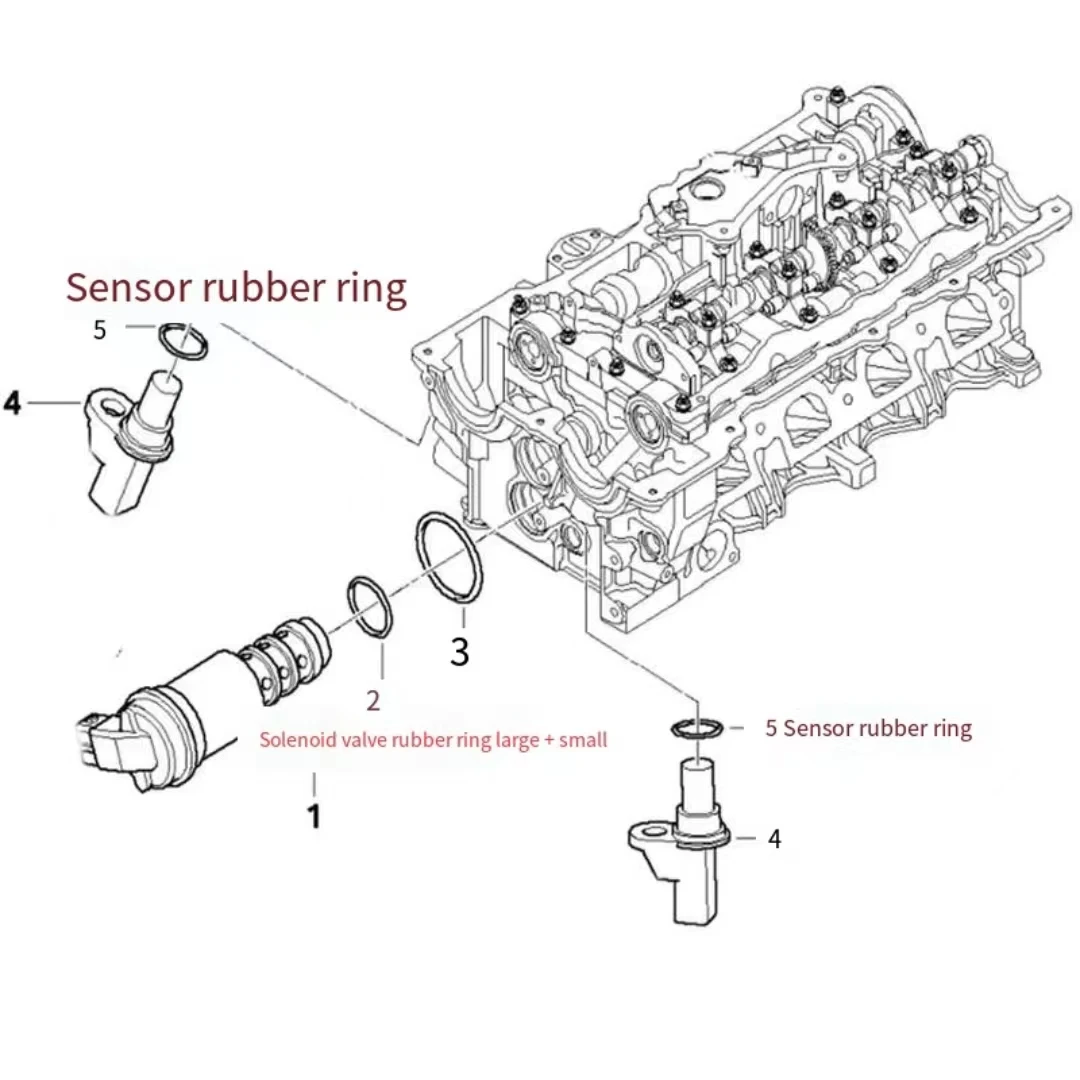 Sensor rubber ring

5

4

3

2

Solenoid valve rubber ring large + small

1

5 Sensor rubber ring

4