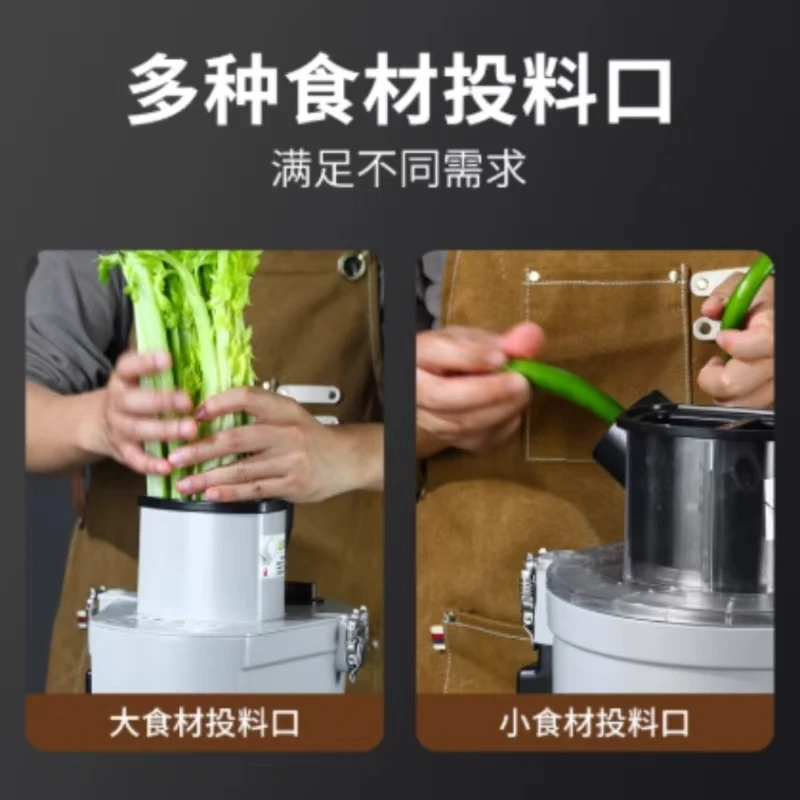 多种食材投料口

满足不同需求

大食材投料口

小食材投料口