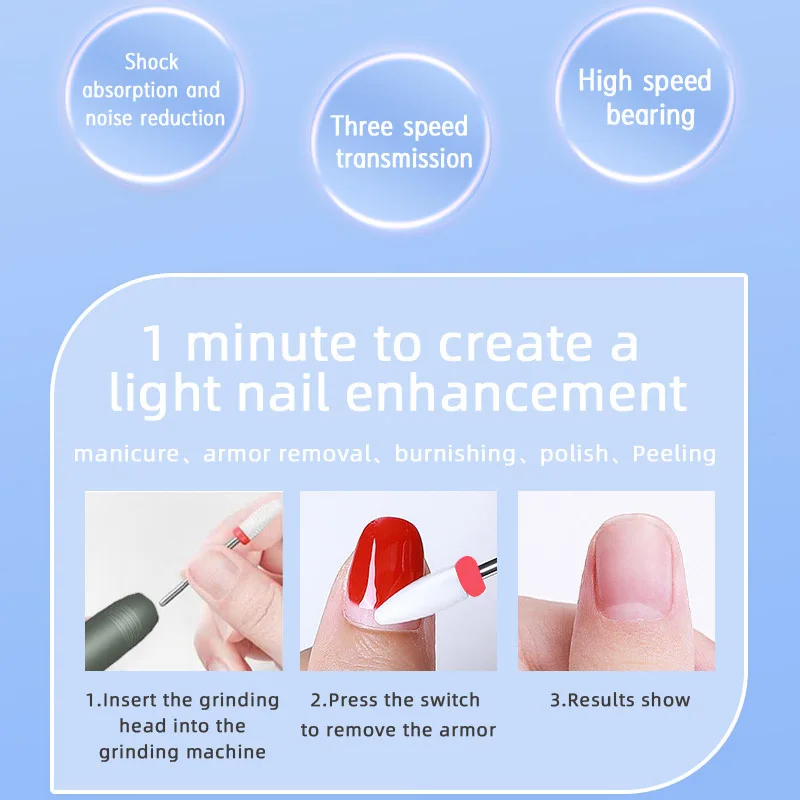 Shock absorption and noise reduction

Three speed transmission

High speed bearing

1 minute to create a light nail enhancement

manicure、armor removal、burnishing、polish、Peeling

1.Insert the grinding head into the grinding machine

2.Press the switch to remove the armor

3.Results show