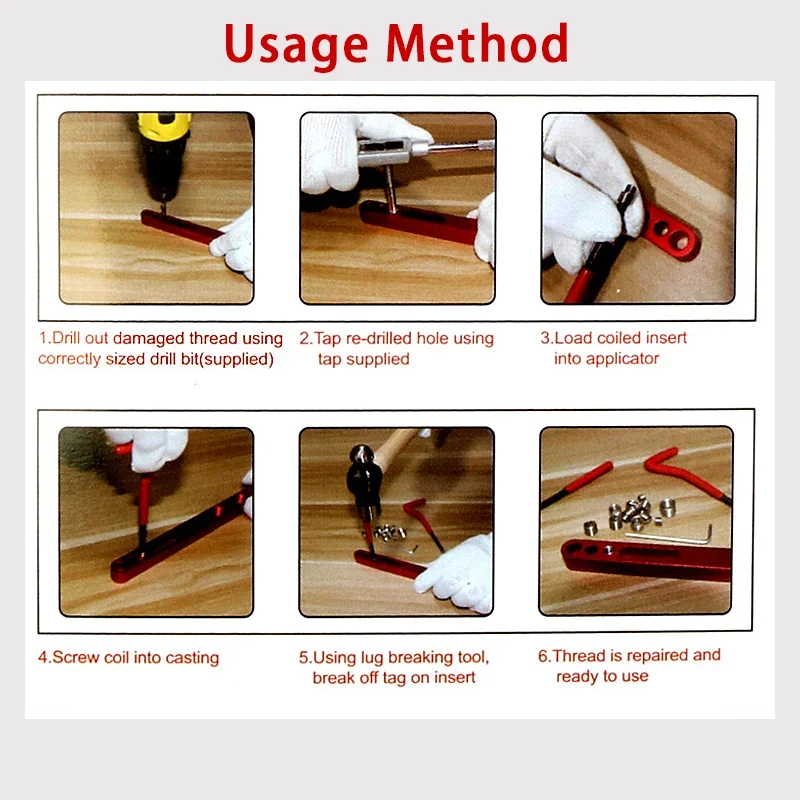 Usage Method

1.Drill out damaged thread using correctly sized drill bit(supplied)

2.Tap re-drilled hole using tap supplied

3.Load coiled insert into applicator

4.Screw coil into casting

5.Using lug breaking tool, break off tag on insert

6.Thread is repaired and ready to use