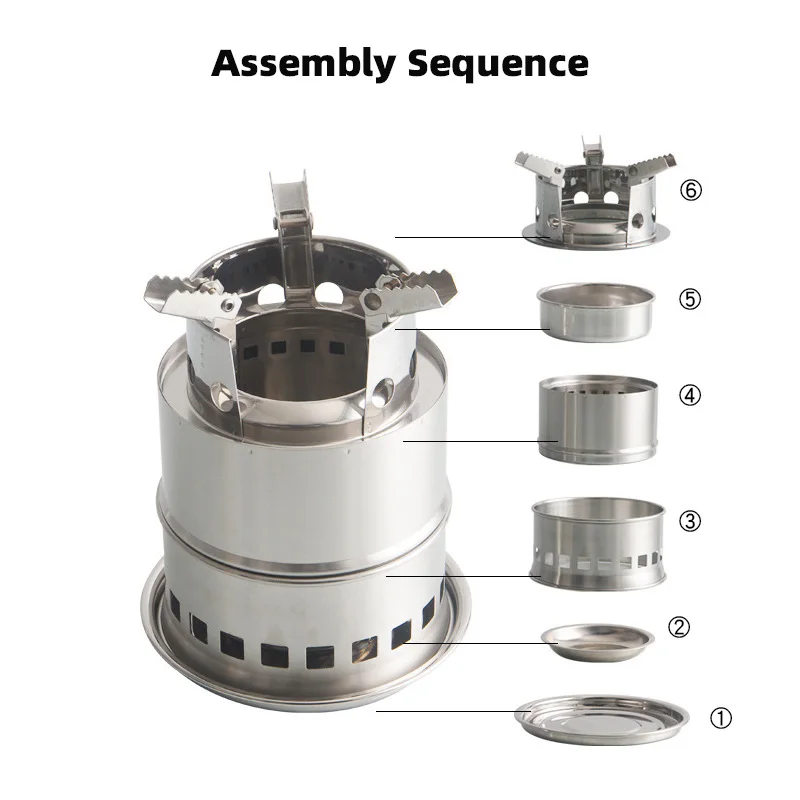 Assembly Sequence

⑥

⑤

④

③

②

①