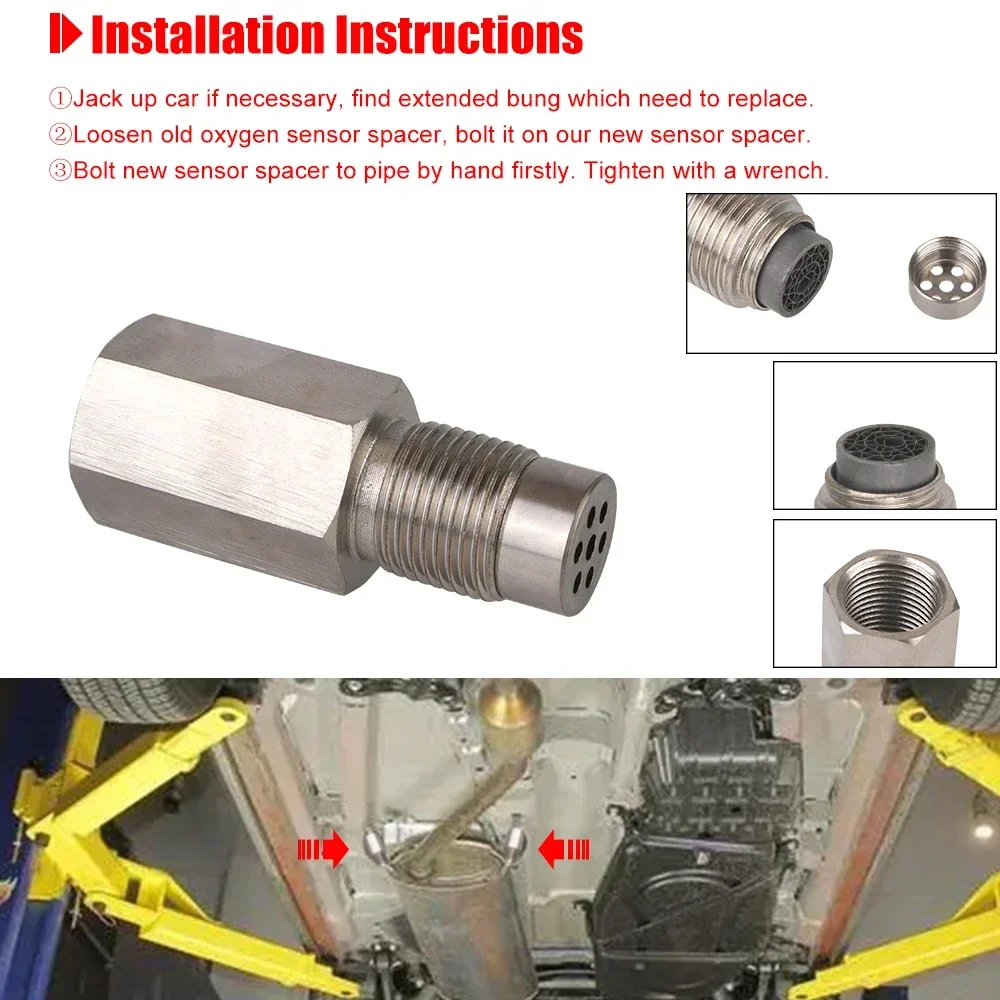 Installation Instructions

①Jack up car if necessary, find extended bung which need to replace.
②Loosen old oxygen sensor spacer, bolt it on our new sensor spacer.
③Bolt new sensor spacer to pipe by hand firstly. Tighten with a wrench.