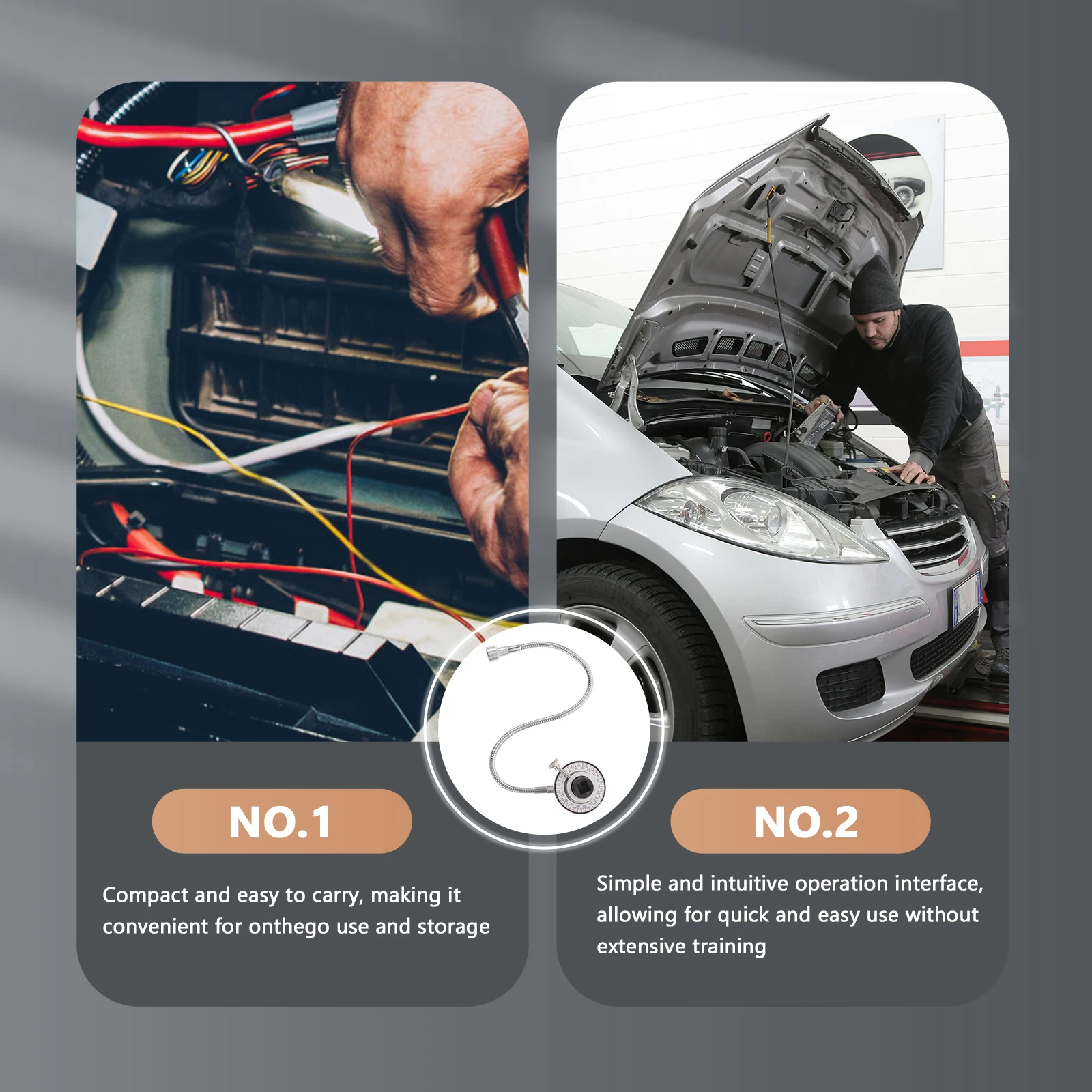 NO.1

Compact and easy to carry, making it convenient for onthego use and storage

NO.2

Simple and intuitive operation interface, allowing for quick and easy use without extensive training