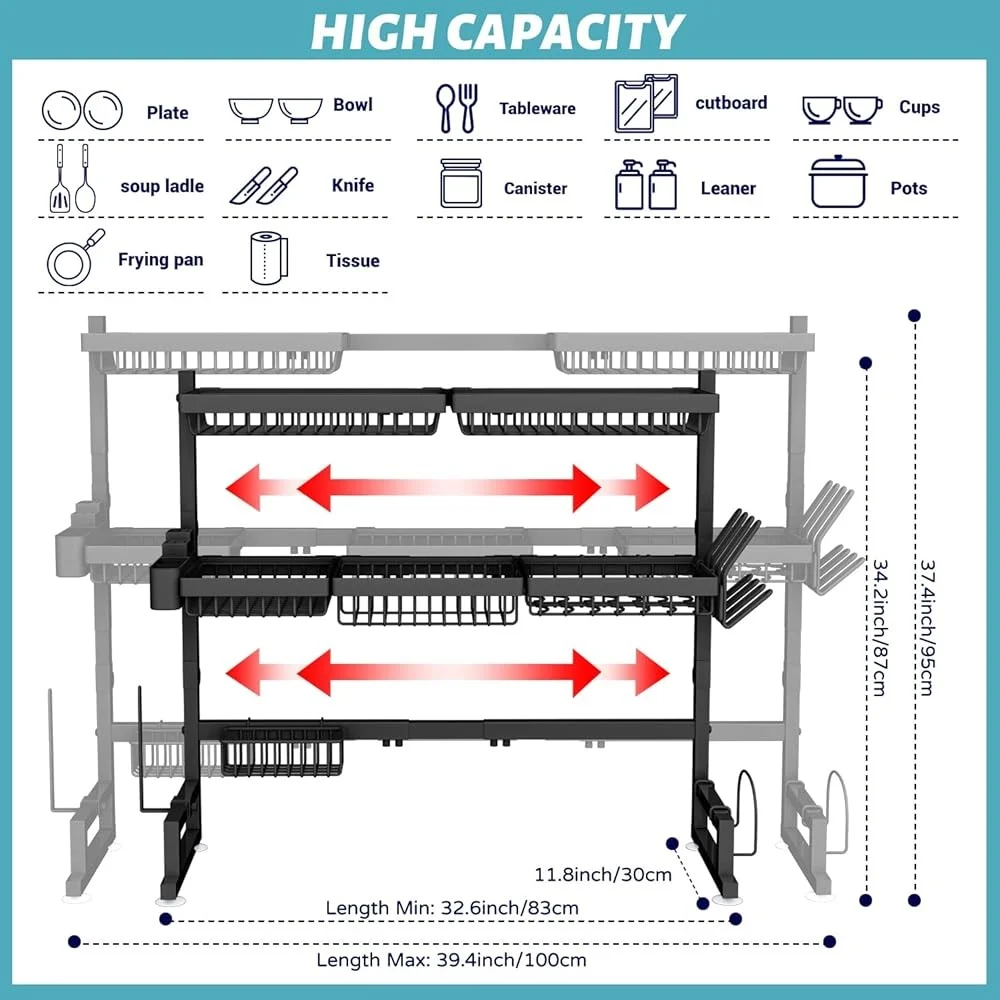 HIGH CAPACITY

Plate
Bowl
Tableware
cutboard
Cups
soup ladle
Knife
Canister
Leaner
Pots
Frying pan
Tissue

34.2inch/87cm
37.4inch/95cm
11.8inch/30cm
Length Min: 32.6inch/83cm
Length Max: 39.4inch/100cm