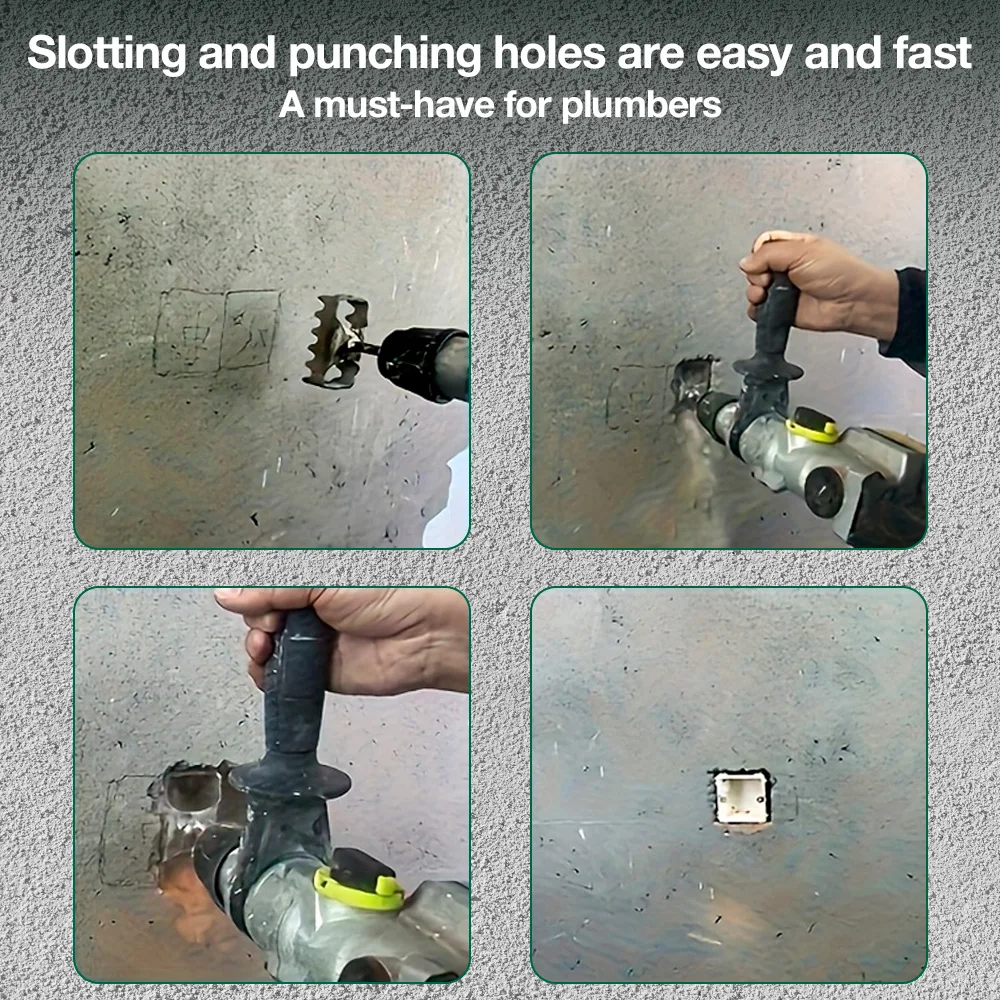 Slotting and punching holes are easy and fast
A must-have for plumbers