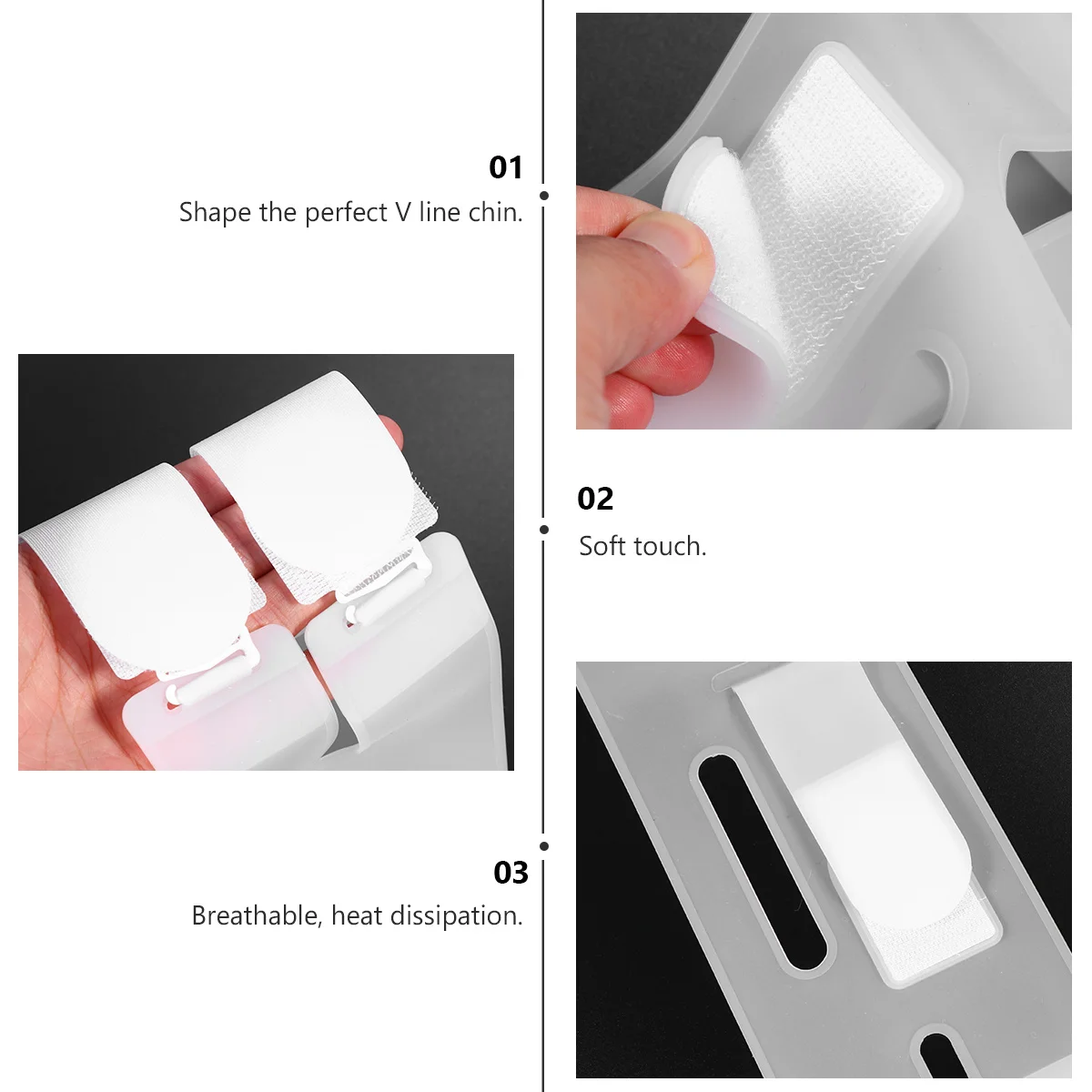 01
Shape the perfect V line chin.

02
Soft touch.

03
Breathable, heat dissipation.