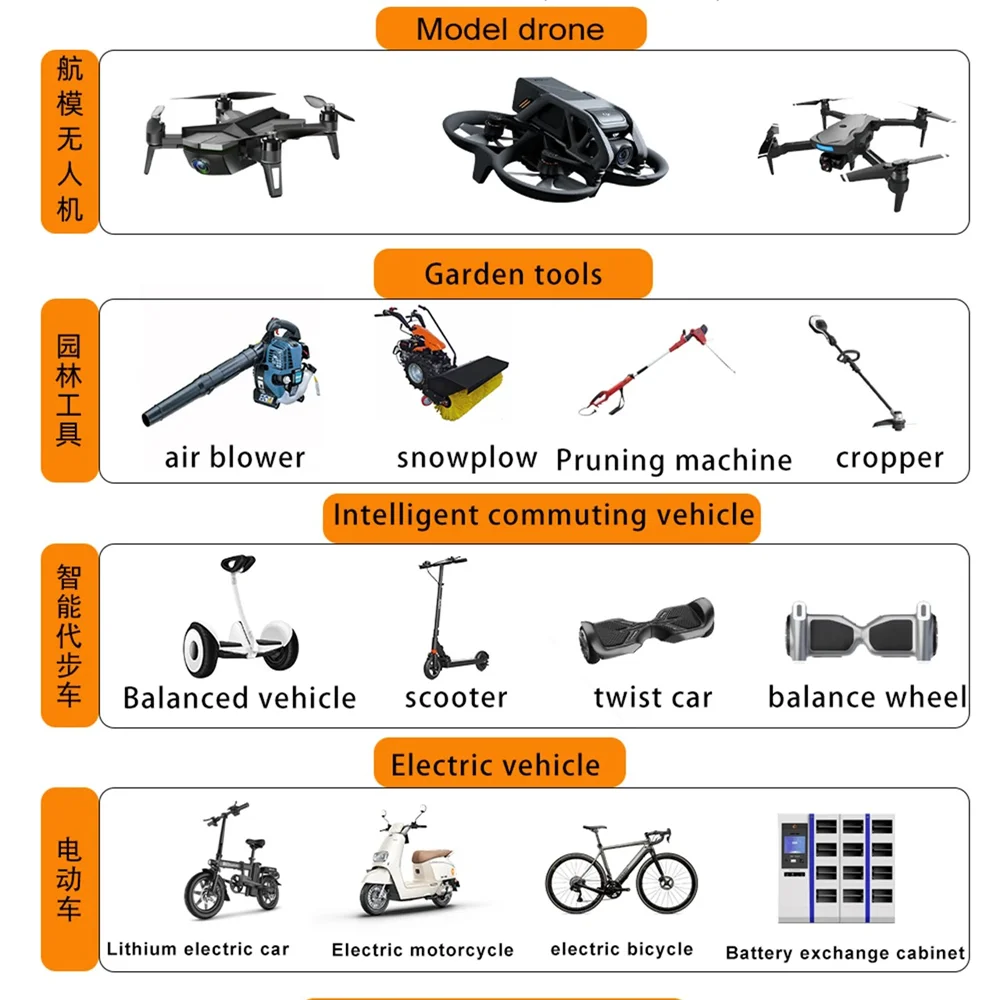 Model drone

航模无人机

Garden tools

园林工具

air blower snowplow Pruning machine cropper

Intelligent commuting vehicle

智能代步车

Balanced vehicle scooter twist car balance wheel

Electric vehicle

电动车

Lithium electric car Electric motorcycle electric bicycle Battery exchange cabinet