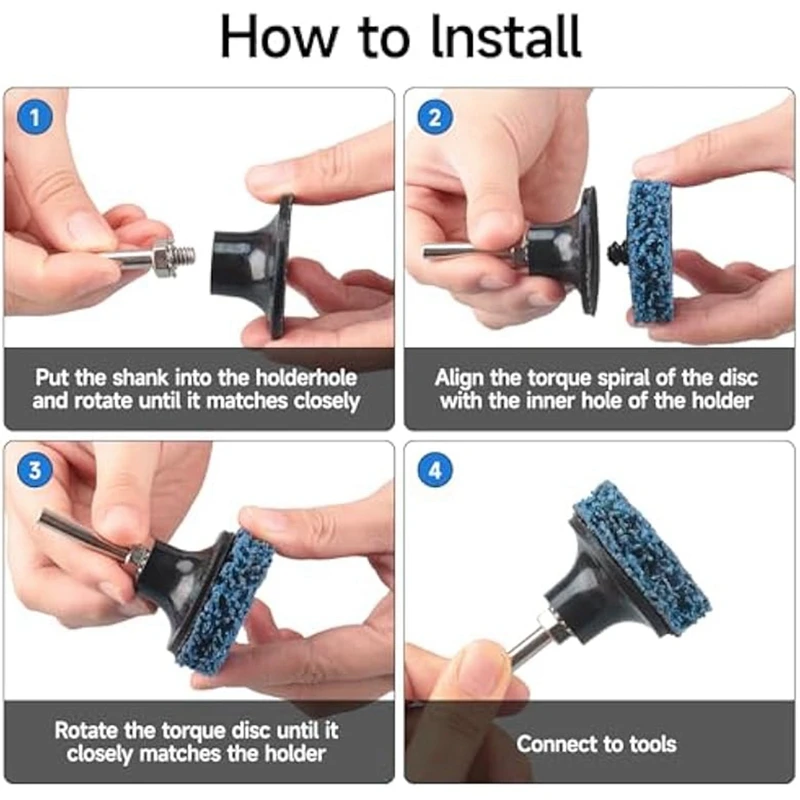 How to Install

1

Put the shank into the holderhole and rotate until it matches closely

2

Align the torque spiral of the disc with the inner hole of the holder

3

Rotate the torque disc until it closely matches the holder

4

Connect to tools