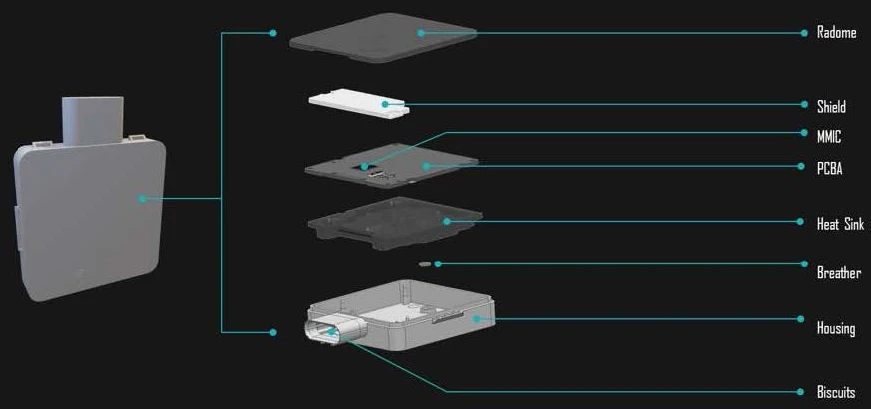 Radome

Shield

MMIC

PCBA

Heat Sink

Breather

Housing

Biscuits