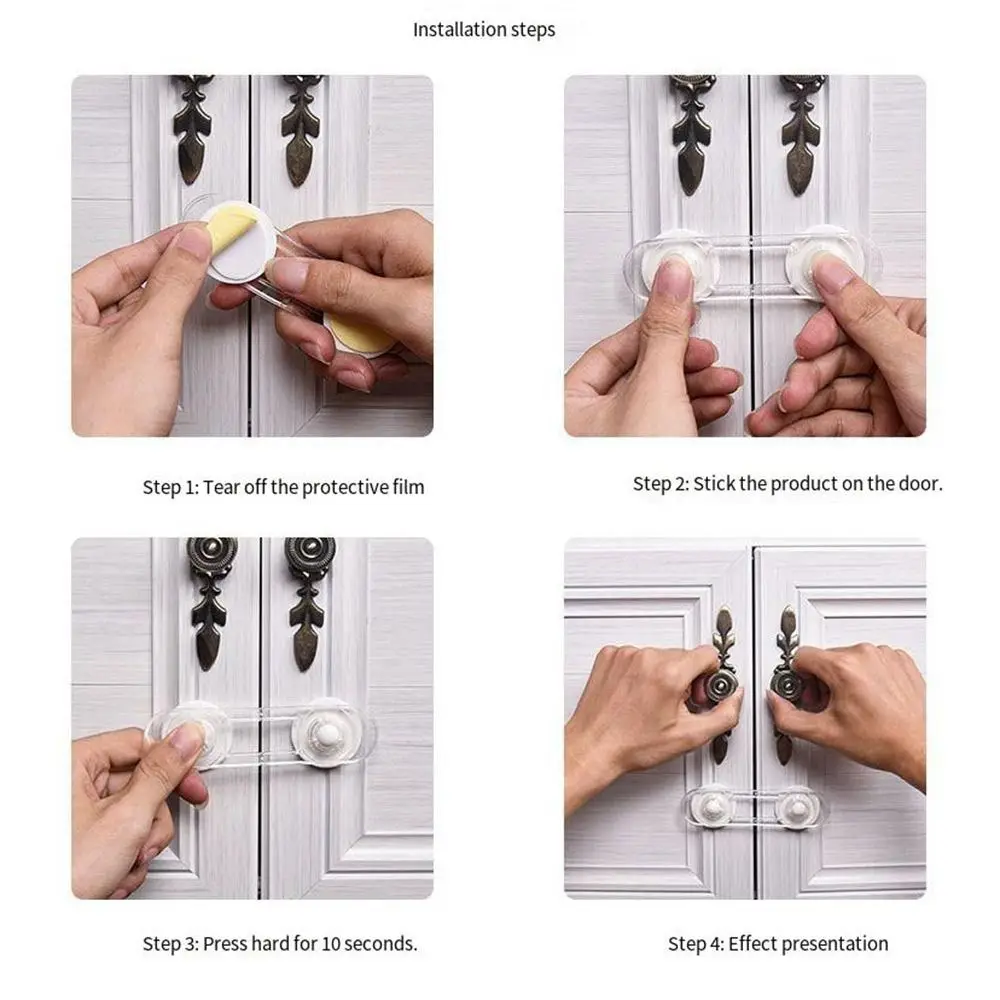 Installation steps

Step 1: Tear off the protective film

Step 2: Stick the product on the door.

Step 3: Press hard for 10 seconds.

Step 4: Effect presentation