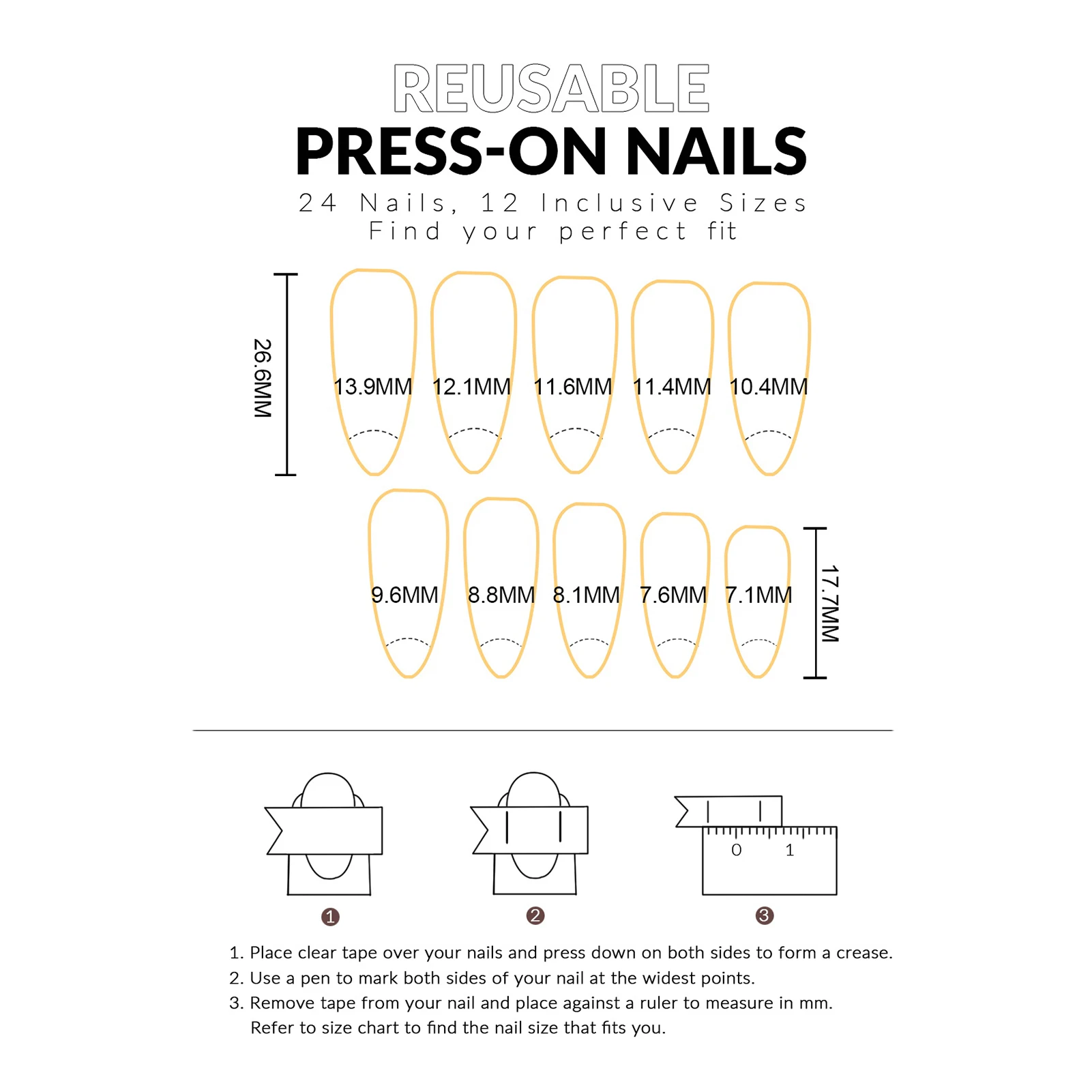 REUSABLE
PRESS-ON NAILS
24 Nails, 12 Inclusive Sizes
Find your perfect fit

26.6MM

13.9MM 12.1MM 11.6MM 11.4MM 10.4MM

9.6MM 8.8MM 8.1MM 7.6MM 7.1MM

17.7MM

0 1

1 2 3

1. Place clear tape over your nails and press down on both sides to form a crease.
2. Use a pen to mark both sides of your nail at the widest points.
3. Remove tape from your nail and place against a ruler to measure in mm. Refer to size chart to find the nail size that fits you.