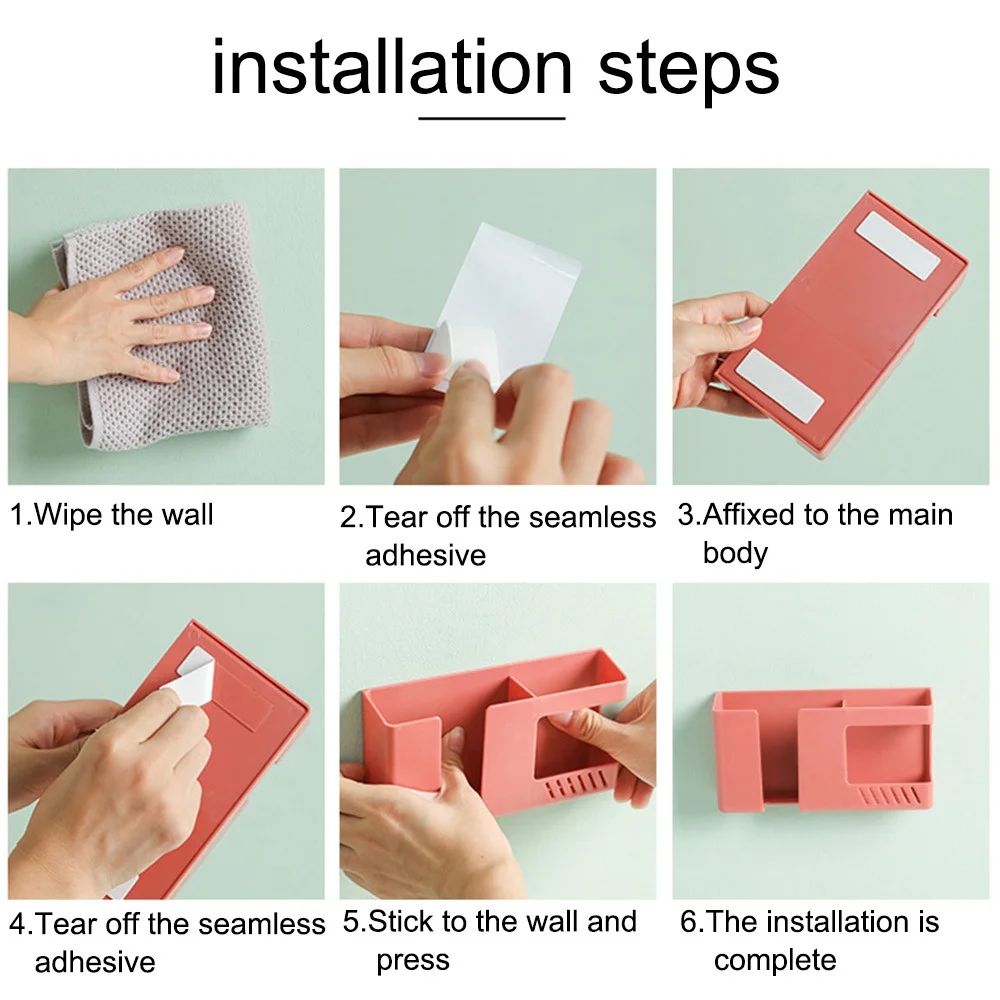 installation steps

1.Wipe the wall

2.Tear off the seamless adhesive

3.Affixed to the main body

4.Tear off the seamless adhesive

5.Stick to the wall and press

6.The installation is complete