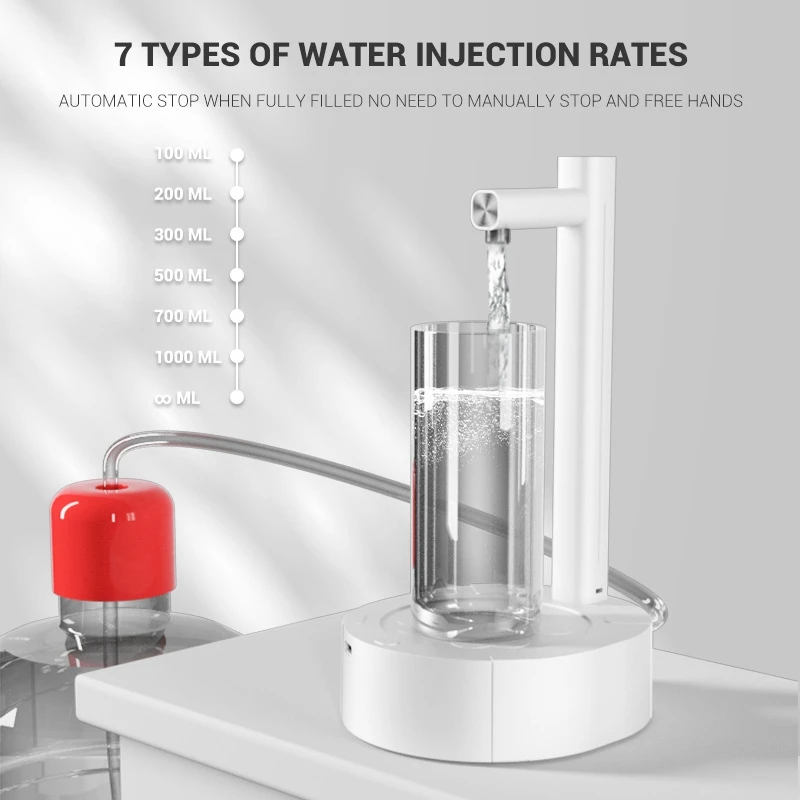 7 TYPES OF WATER INJECTION RATES

AUTOMATIC STOP WHEN FULLY FILLED NO NEED TO MANUALLY STOP AND FREE HANDS

100 ML
200 ML
300 ML
500 ML
700 ML
1000 ML
∞ ML