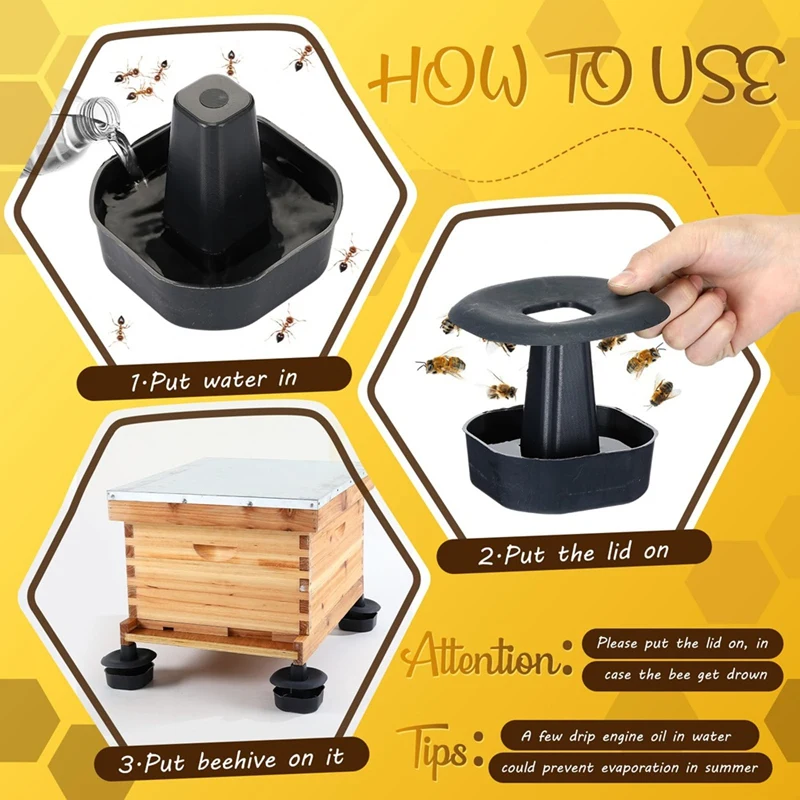 HOW TO USE

1·Put water in

2·Put the lid on

3·Put beehive on it

Attention: Please put the lid on, in case the bee get drown

Tips: A few drip engine oil in water could prevent evaporation in summer