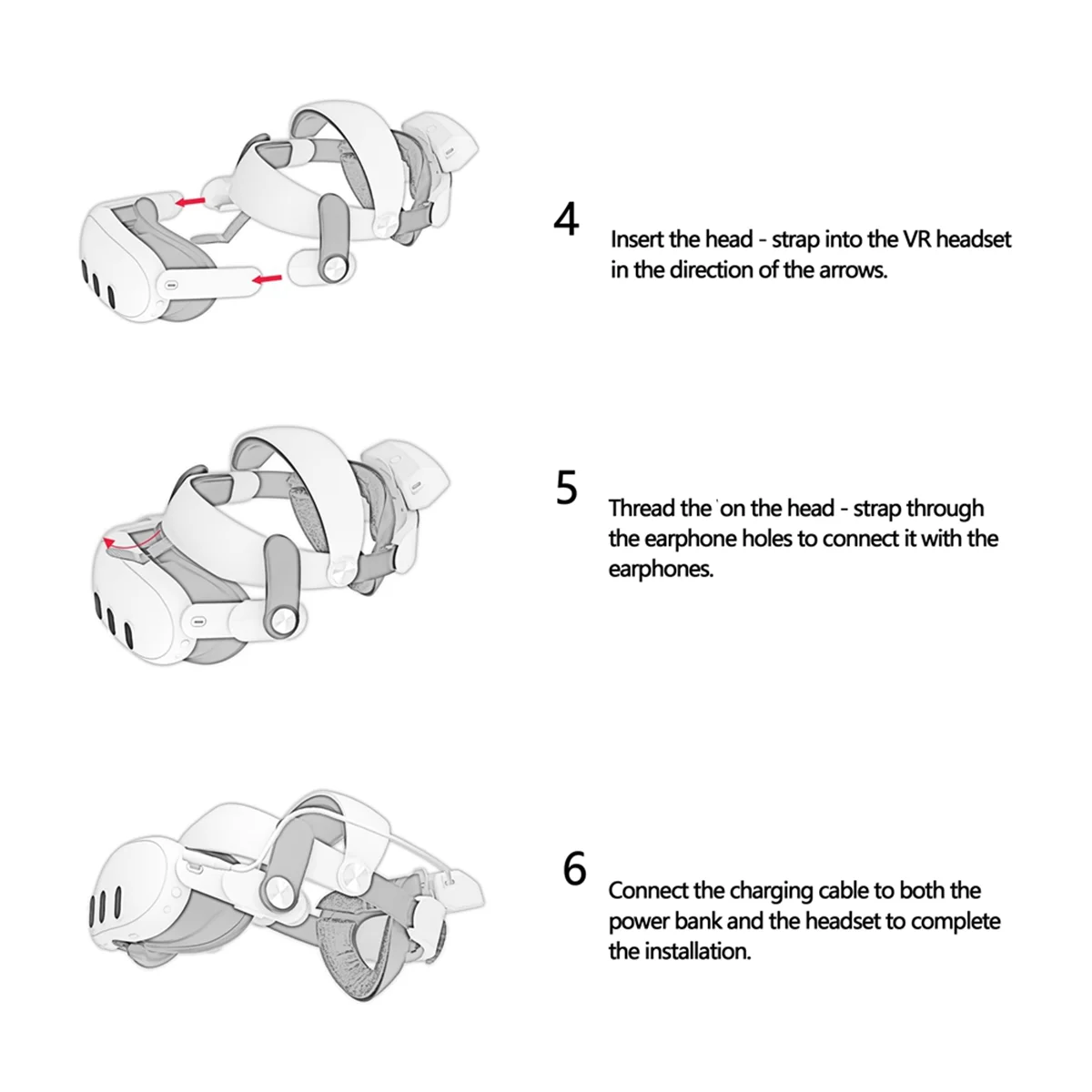 4

Insert the head - strap into the VR headset in the direction of the arrows.

5

Thread the ' on the head - strap through the earphone holes to connect it with the earphones.

6

Connect the charging cable to both the power bank and the headset to complete the installation.