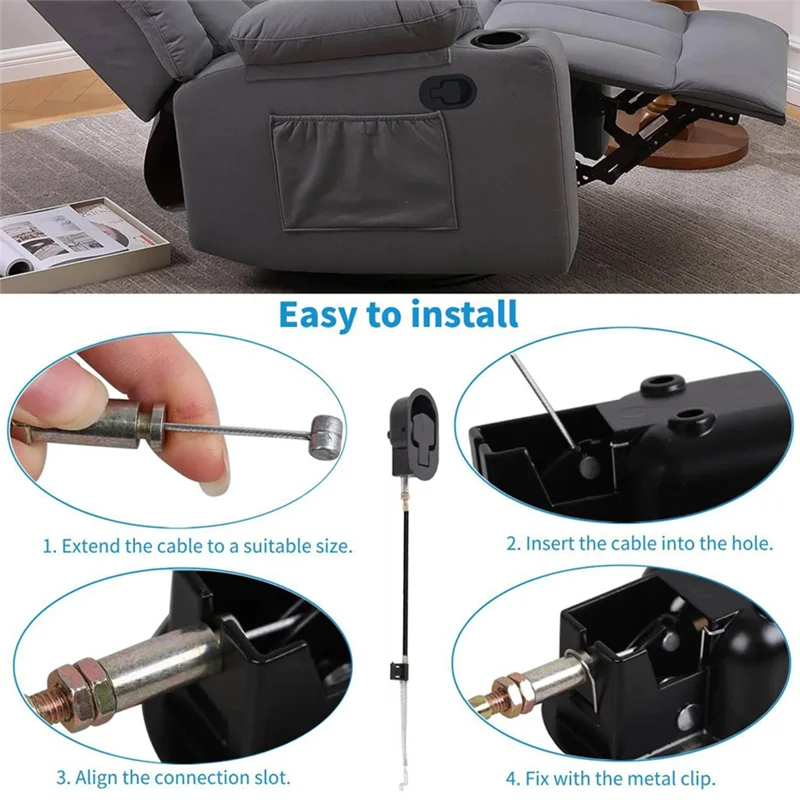 Easy to install

1. Extend the cable to a suitable size.

2. Insert the cable into the hole.

3. Align the connection slot.

4. Fix with the metal clip.