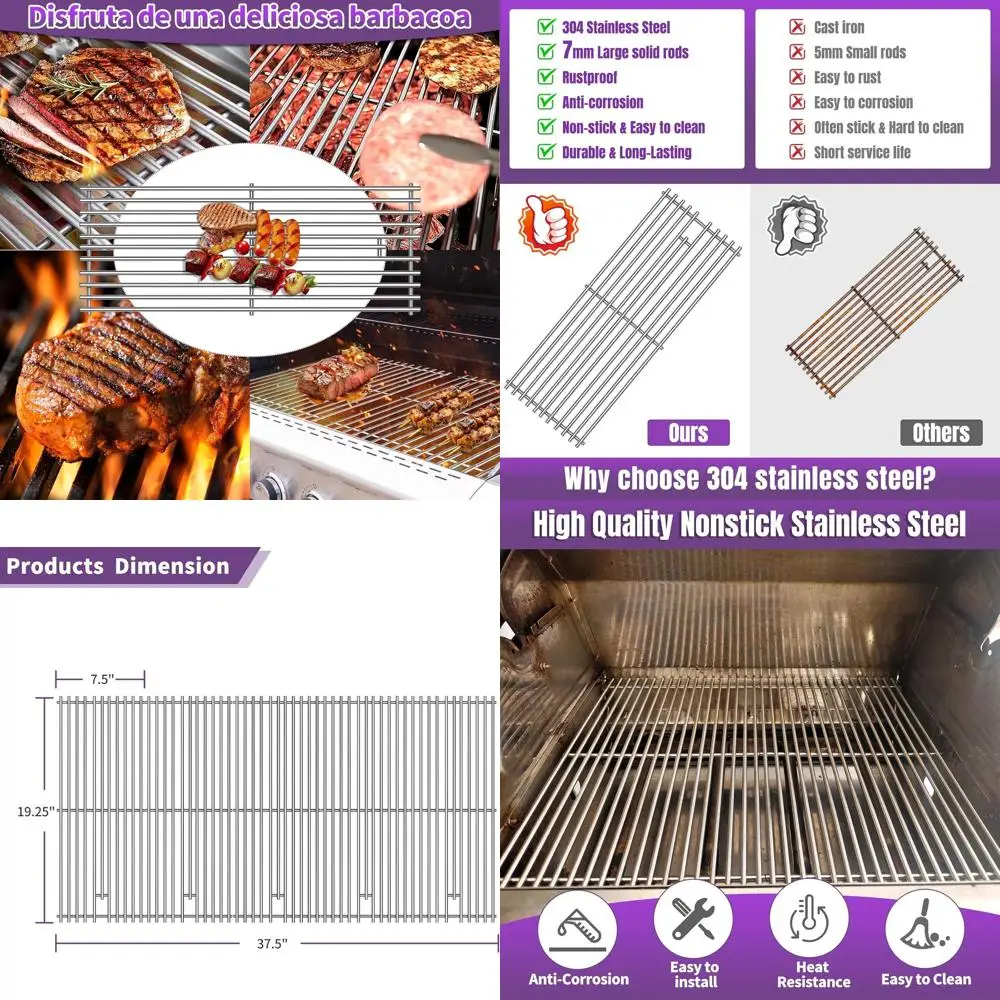 Disfruta de una deliciosa barbacoa

304 Stainless Steel
7mm Large solid rods
Rustproof
Anti-corrosion
Non-stick & Easy to clean
Durable & Long-Lasting

Cast iron
5mm Small rods
Easy to rust
Easy to corrosion
Often stick & Hard to clean
Short service life

Ours

Others

Why choose 304 stainless steel?

High Quality Nonstick Stainless Steel

Products Dimension

7.5"

19.25"

37.5"

Anti-Corrosion

Easy to install

Heat Resistance

Easy to Clean