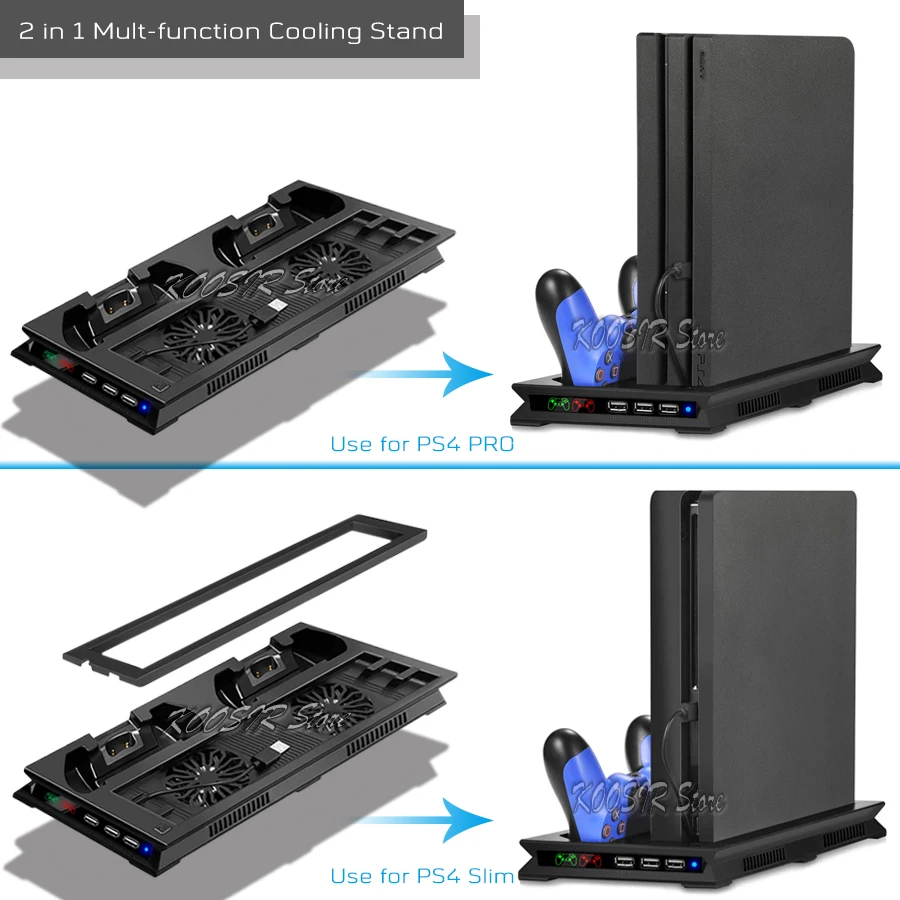 2 in 1 Mult-function Cooling Stand

KOOSIR Store

KOOSIR Store

Use for PS4 PRO

KOOSIR Store

KOOSIR Store

Use for PS4 Slim