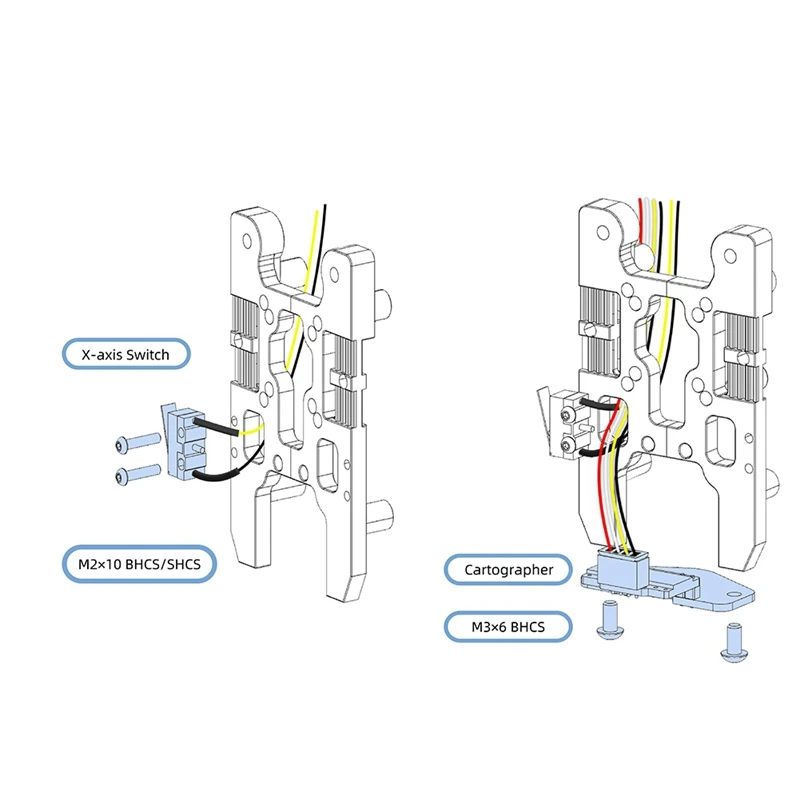 X-axis Switch

M2×10 BHCS/SHCS

Cartographer

M3×6 BHCS