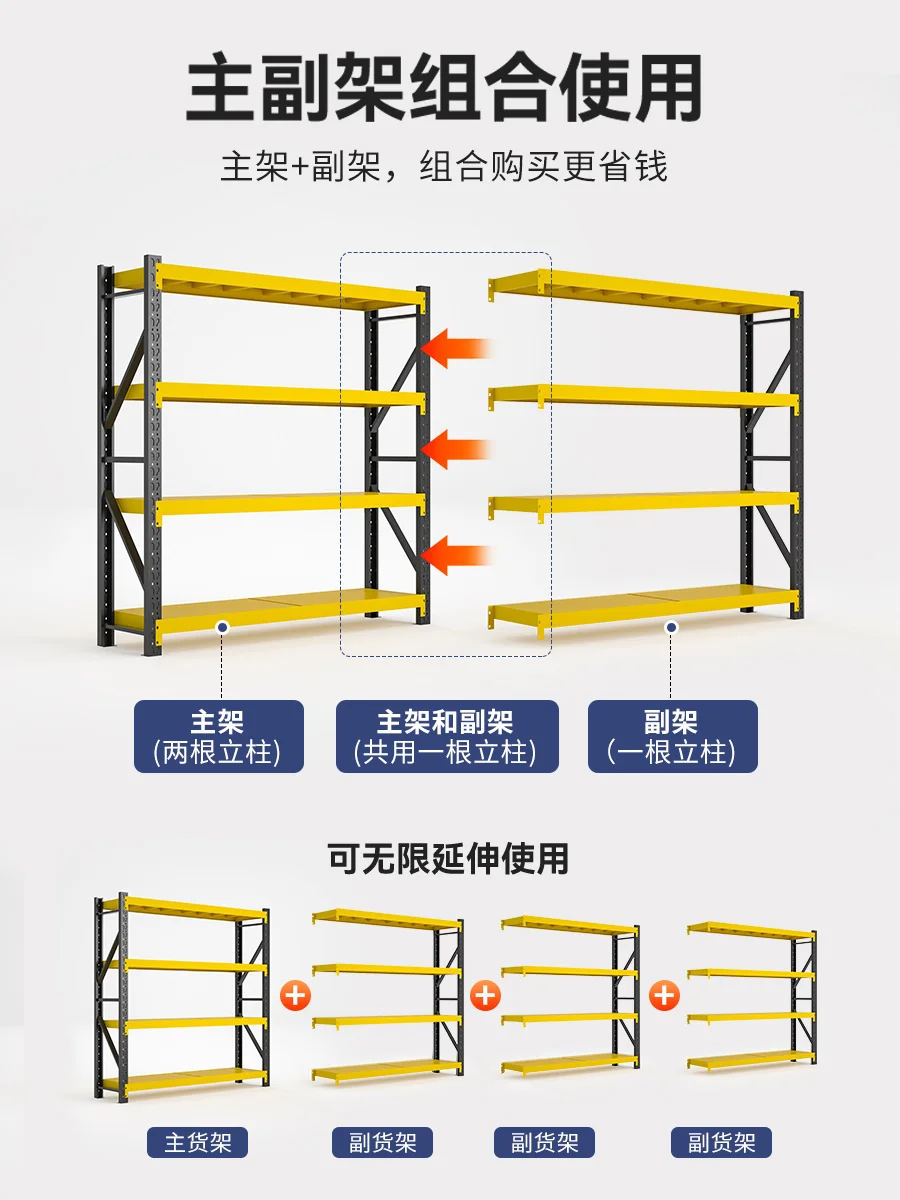 主副架组合使用

主架+副架，组合购买更省钱

主架
(两根立柱)

主架和副架
(共用一根立柱)

副架
(一根立柱)

可无限延伸使用

主货架

副货架

副货架

副货架