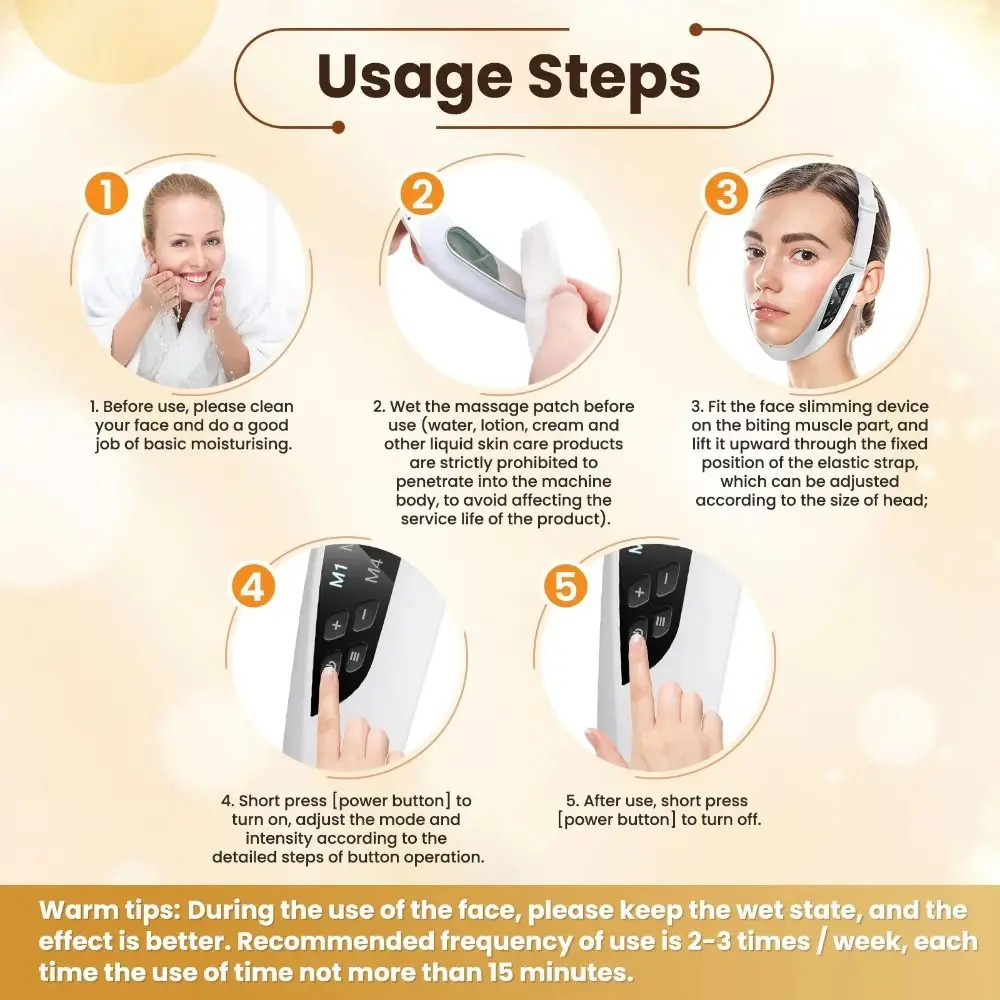 Usage Steps

1

2

3

1. Before use, please clean your face and do a good job of basic moisturising.

2. Wet the massage patch before use (water, lotion, cream and other liquid skin care products are strictly prohibited to penetrate into the machine body, to avoid affecting the service life of the product).

3. Fit the face slimming device on the biting muscle part, and lift it upward through the fixed position of the elastic strap, which can be adjusted according to the size of head;

4

M1 M4

5

4. Short press [power button] to turn on, adjust the mode and intensity according to the detailed steps of button operation.

5. After use, short press [power button] to turn off.

Warm tips: During the use of the face, please keep the wet state, and the effect is better. Recommended frequency of use is 2-3 times / week, each time the use of time not more than 15 minutes.