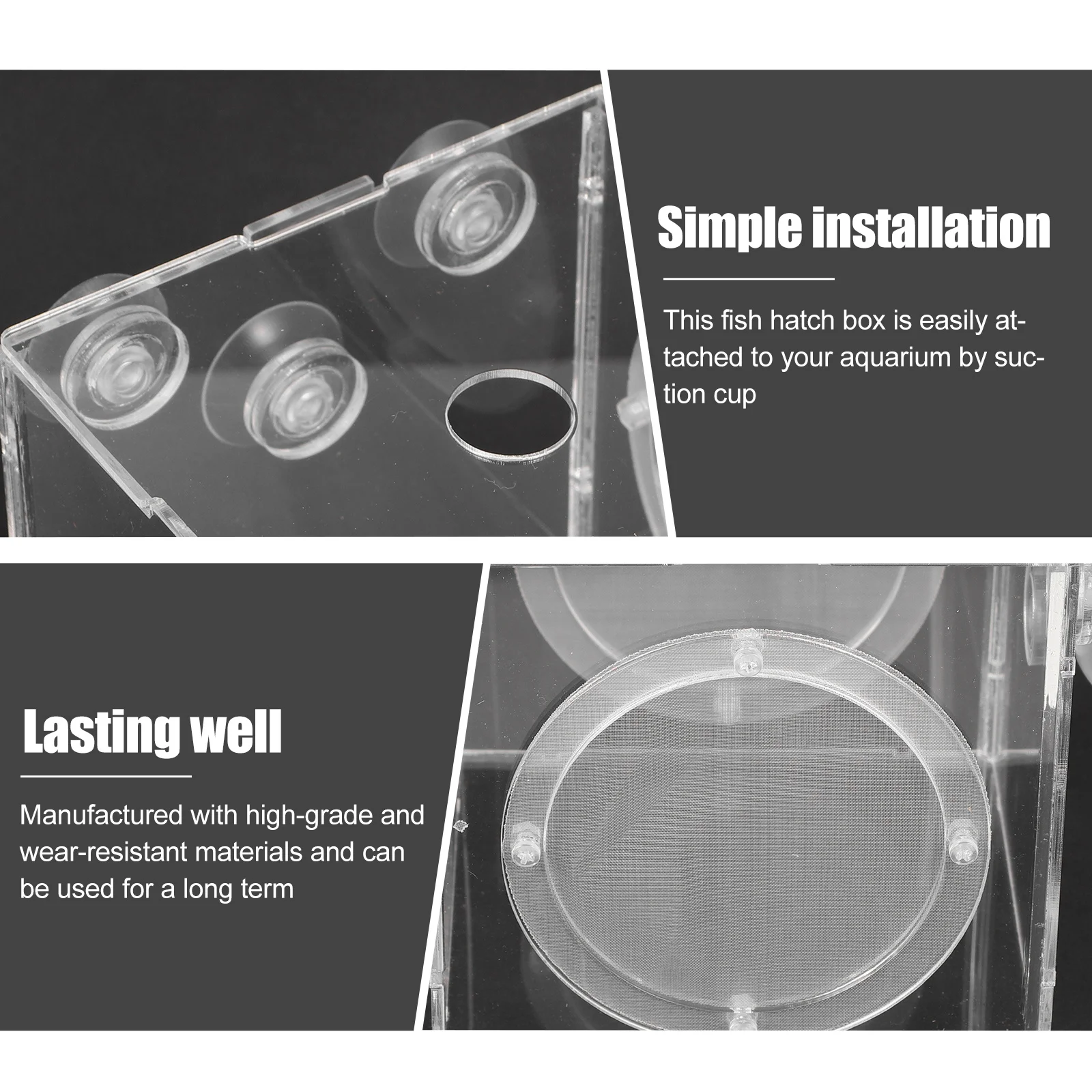 Simple installation

This fish hatch box is easily attached to your aquarium by suction cup

Lasting well

Manufactured with high-grade and wear-resistant materials and can be used for a long term