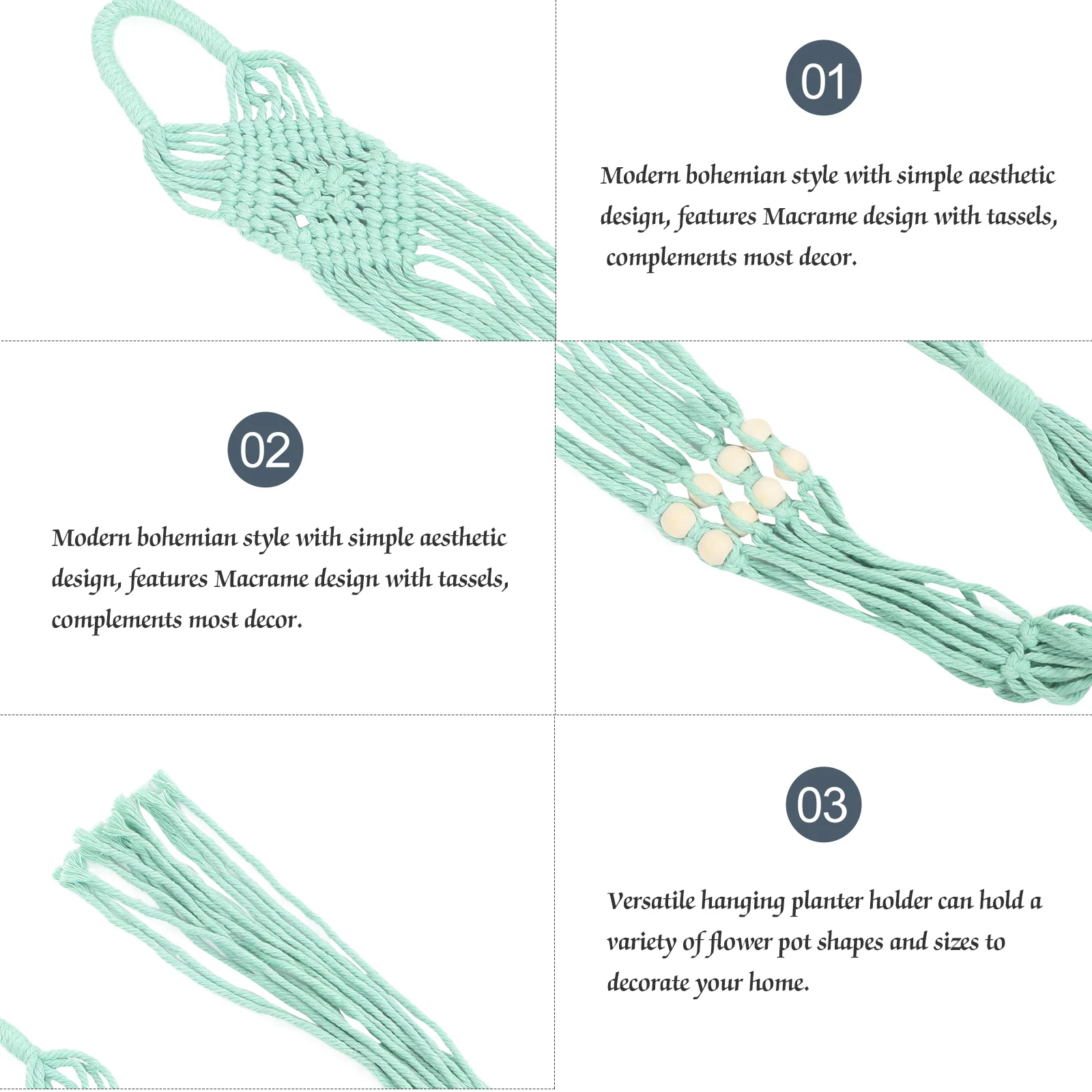 01

Modern bohemian style with simple aesthetic design, features Macrame design with tassels, complements most decor.

02

Modern bohemian style with simple aesthetic design, features Macrame design with tassels, complements most decor.

03

Versatile hanging planter holder can hold a variety of flower pot shapes and sizes to decorate your home.