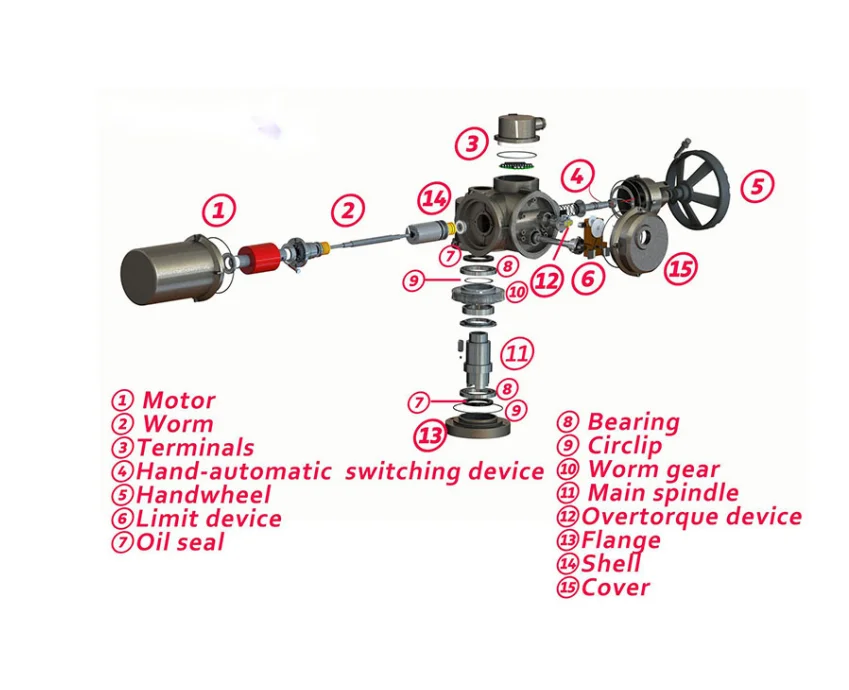 3
4
5
1
2
14
7
8
9
10
12
6
15
11
7
8
9
13

① Motor
② Worm
③ Terminals
④ Hand-automatic switching device
⑤ Handwheel
⑥ Limit device
⑦ Oil seal

⑧ Bearing
⑨ Circlip
⑩ Worm gear
⑪ Main spindle
⑫ Overtorque device
⑬ Flange
⑭ Shell
⑮ Cover