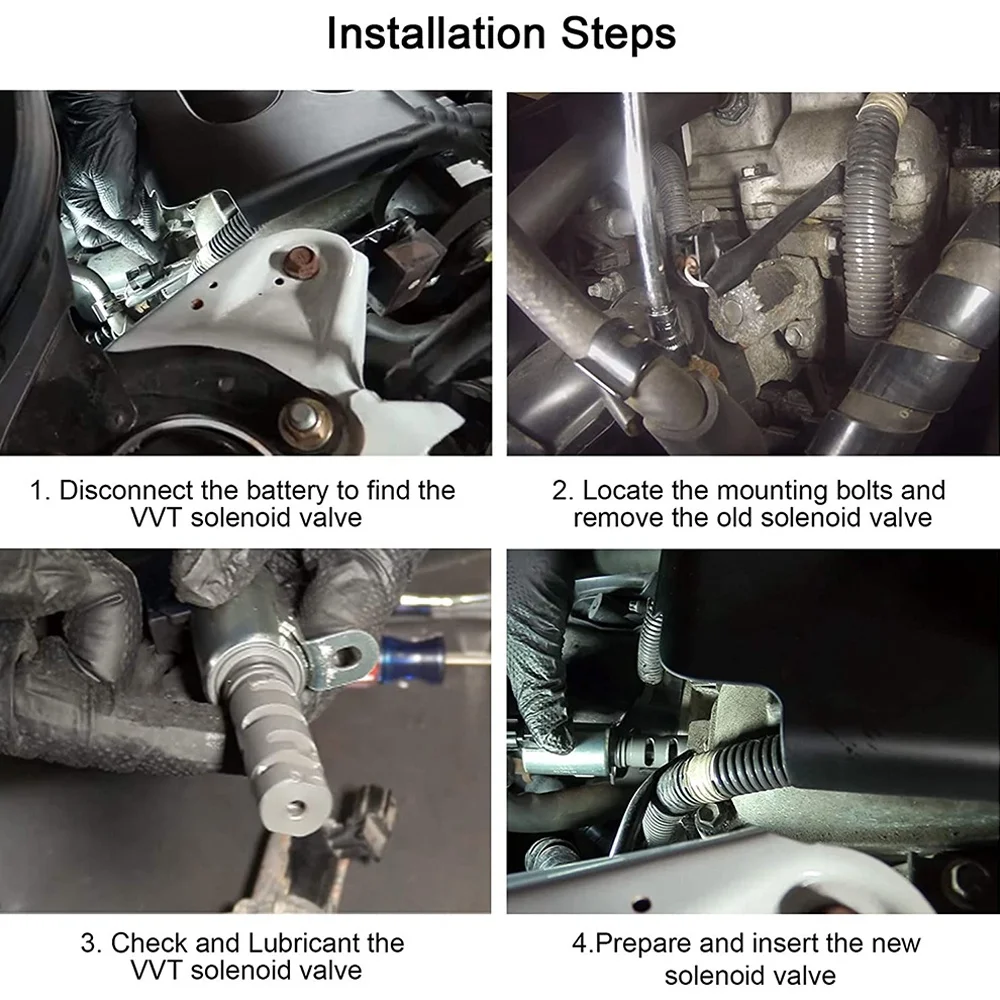 Installation Steps

1. Disconnect the battery to find the VVT solenoid valve

2. Locate the mounting bolts and remove the old solenoid valve

3. Check and Lubricant the VVT solenoid valve

4.Prepare and insert the new solenoid valve