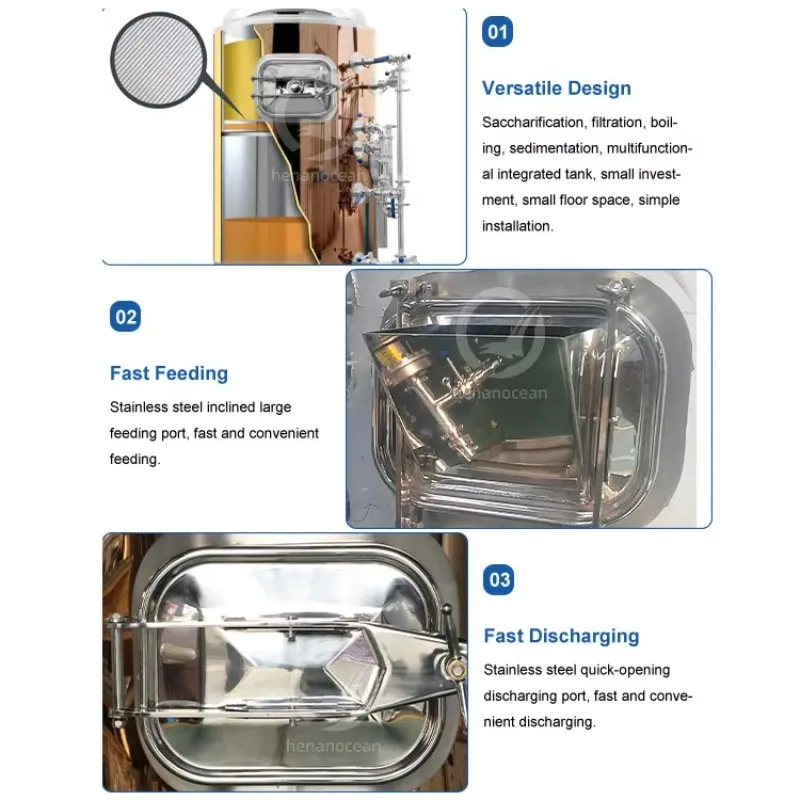 henanocean

01

Versatile Design

Saccharification, filtration, boiling, sedimentation, multifunctional integrated tank, small investment, small floor space, simple installation.

02

Fast Feeding

Stainless steel inclined large feeding port, fast and convenient feeding.

henanocean

henanocean

03

Fast Discharging

Stainless steel quick-opening discharging port, fast and convenient discharging.