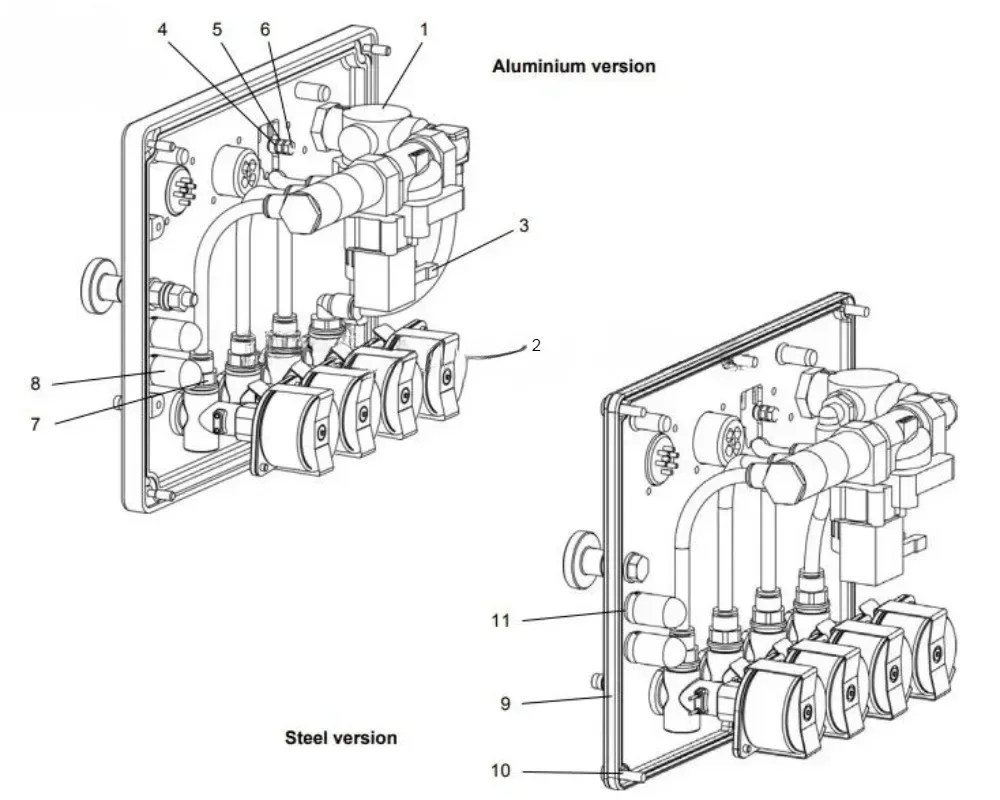 4 5 6 1

Aluminium version

3

2

8

7

11

9

Steel version

10