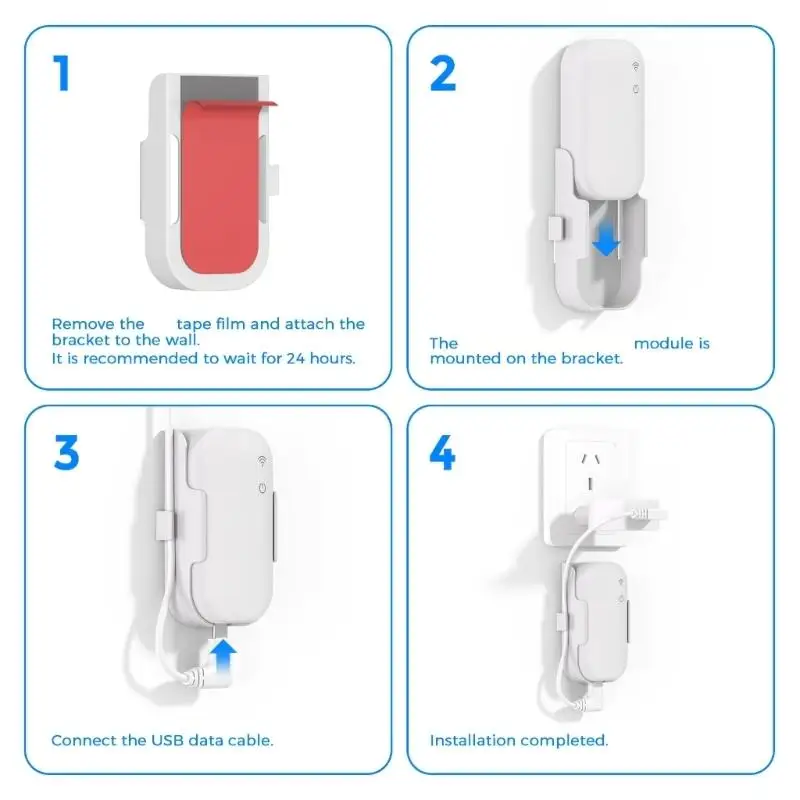 1

Remove the tape film and attach the bracket to the wall.
It is recommended to wait for 24 hours.

2

The module is mounted on the bracket.

3

Connect the USB data cable.

4

Installation completed.