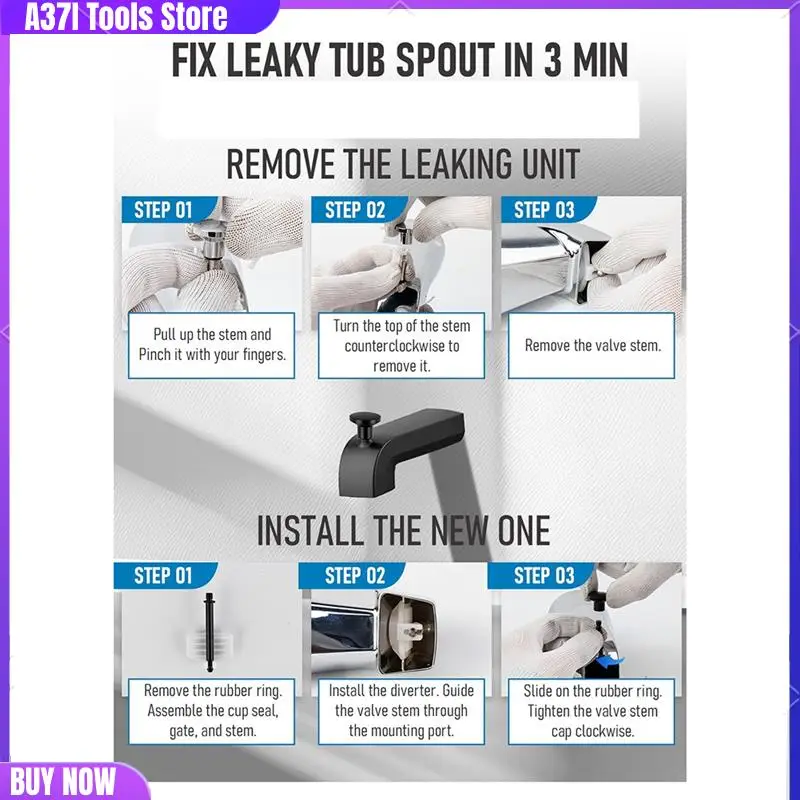 A37I Tools Store

FIX LEAKY TUB SPOUT IN 3 MIN

REMOVE THE LEAKING UNIT

STEP 01

Pull up the stem and Pinch it with your fingers.

STEP 02

Turn the top of the stem counterclockwise to remove it.

STEP 03

Remove the valve stem.

INSTALL THE NEW ONE

STEP 01

Remove the rubber ring. Assemble the cup seal, gate, and stem.

STEP 02

Install the diverter. Guide the valve stem through the mounting port.

STEP 03

Slide on the rubber ring. Tighten the valve stem cap clockwise.

BUY NOW