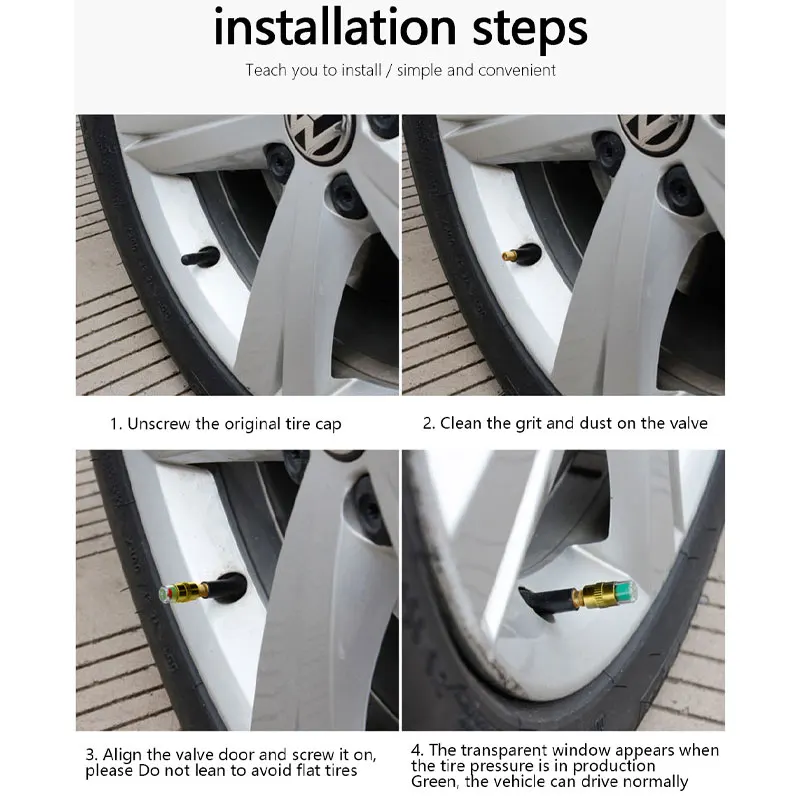 installation steps

Teach you to install / simple and convenient

1. Unscrew the original tire cap

2. Clean the grit and dust on the valve

3. Align the valve door and screw it on, please Do not lean to avoid flat tires

4. The transparent window appears when the tire pressure is in production Green, the vehicle can drive normally