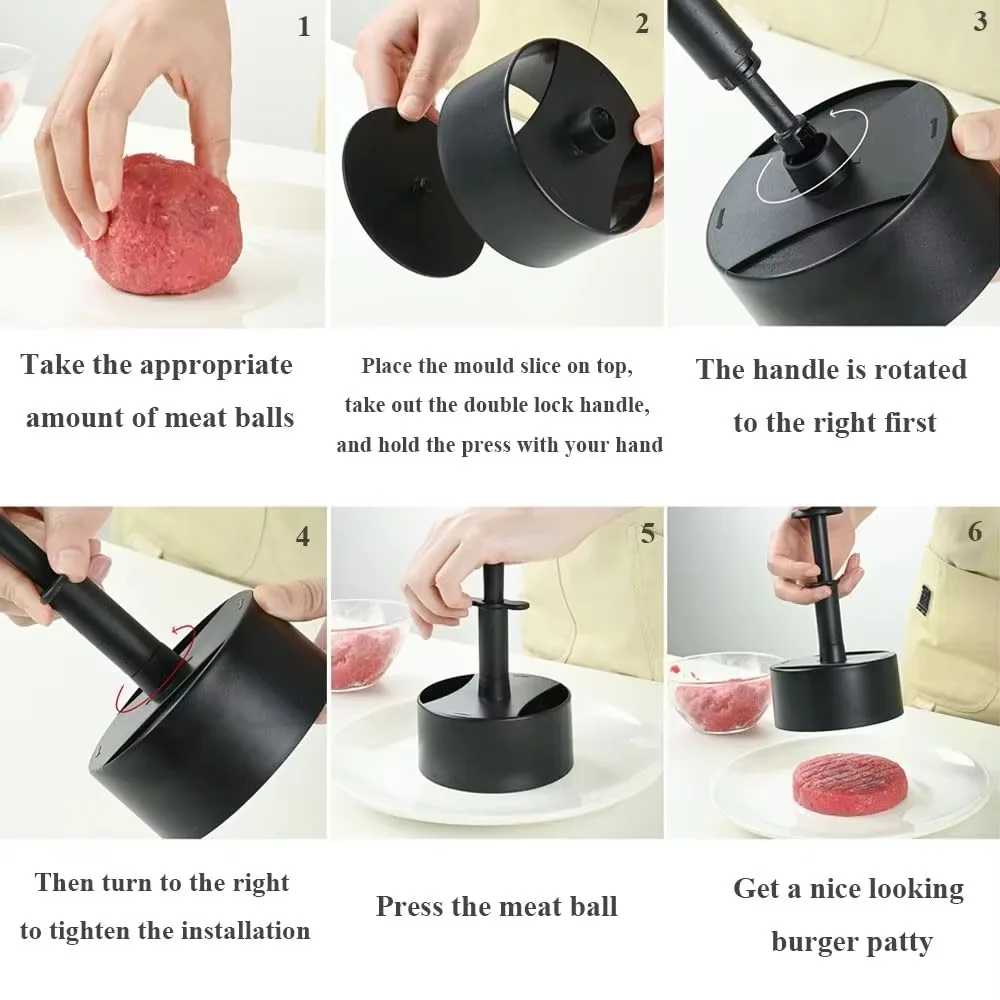 1

Take the appropriate amount of meat balls

2

Place the mould slice on top, take out the double lock handle, and hold the press with your hand

3

The handle is rotated to the right first

4

Then turn to the right to tighten the installation

5

Press the meat ball

6

Get a nice looking burger patty