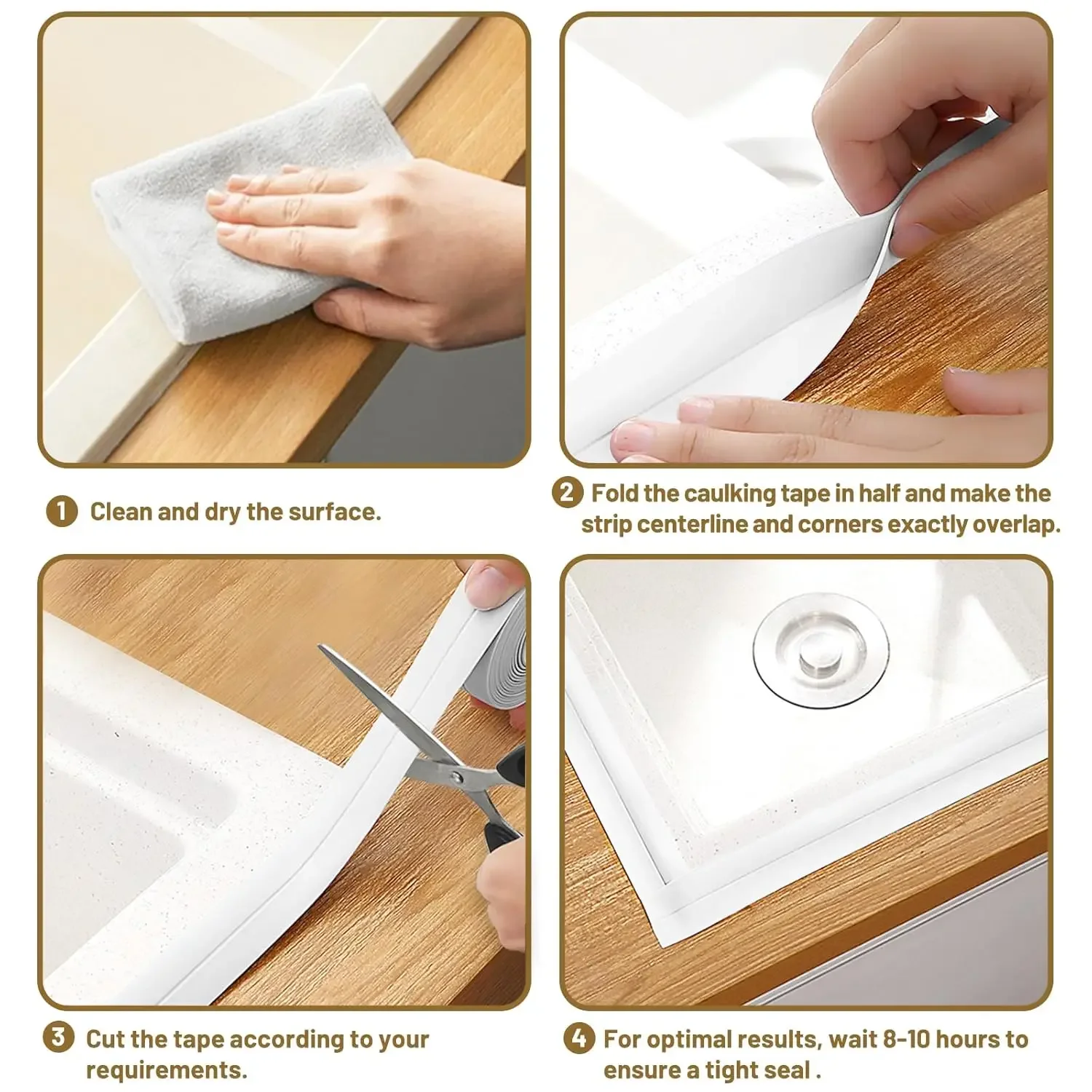 1 Clean and dry the surface.

2 Fold the caulking tape in half and make the strip centerline and corners exactly overlap.

3 Cut the tape according to your requirements.

4 For optimal results, wait 8-10 hours to ensure a tight seal .