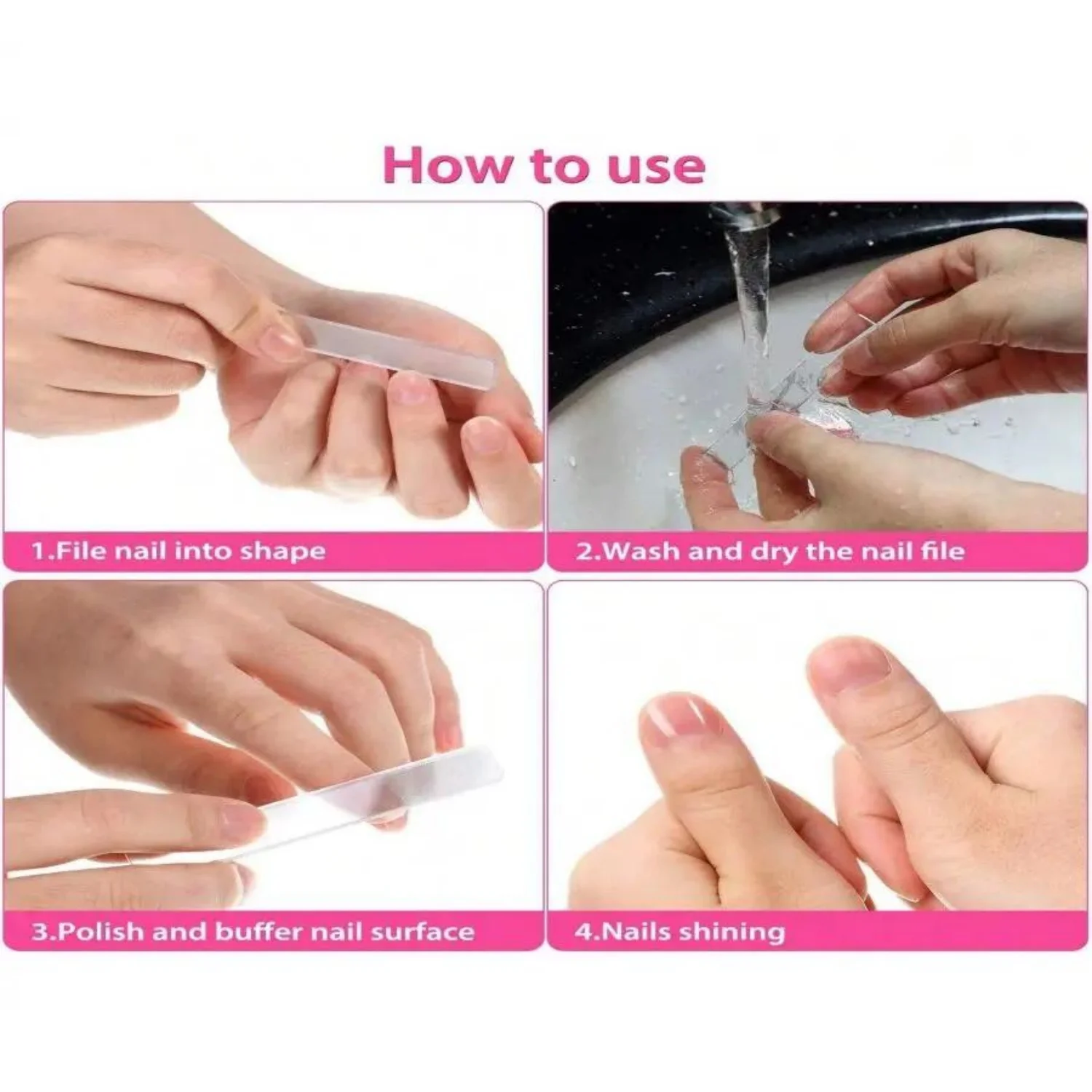 How to use

1.File nail into shape

2.Wash and dry the nail file

3.Polish and buffer nail surface

4.Nails shining