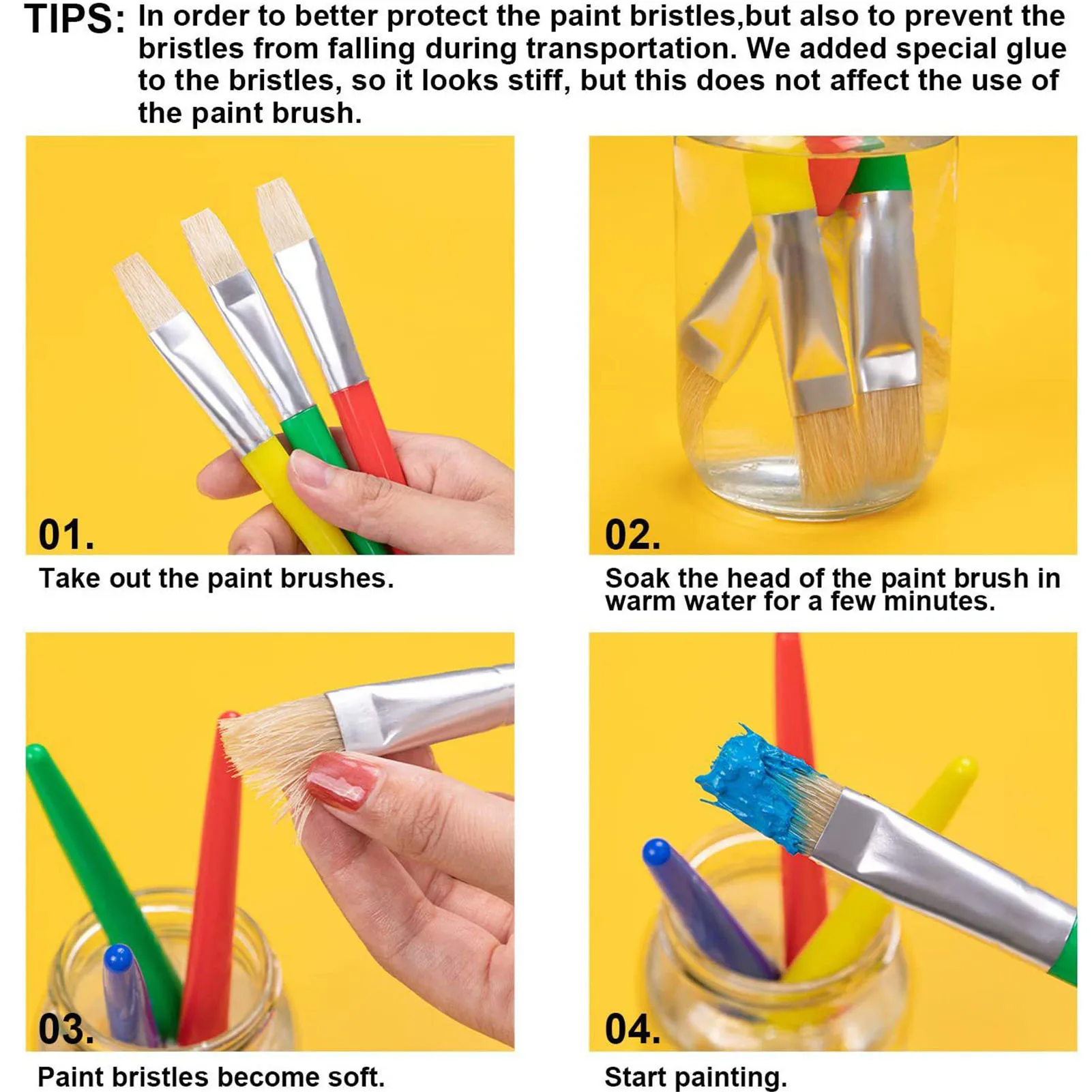 TIPS: In order to better protect the paint bristles,but also to prevent the bristles from falling during transportation. We added special glue to the bristles, so it looks stiff, but this does not affect the use of the paint brush.

01.

Take out the paint brushes.

02.

Soak the head of the paint brush in warm water for a few minutes.

03.

Paint bristles become soft.

04.

Start painting.