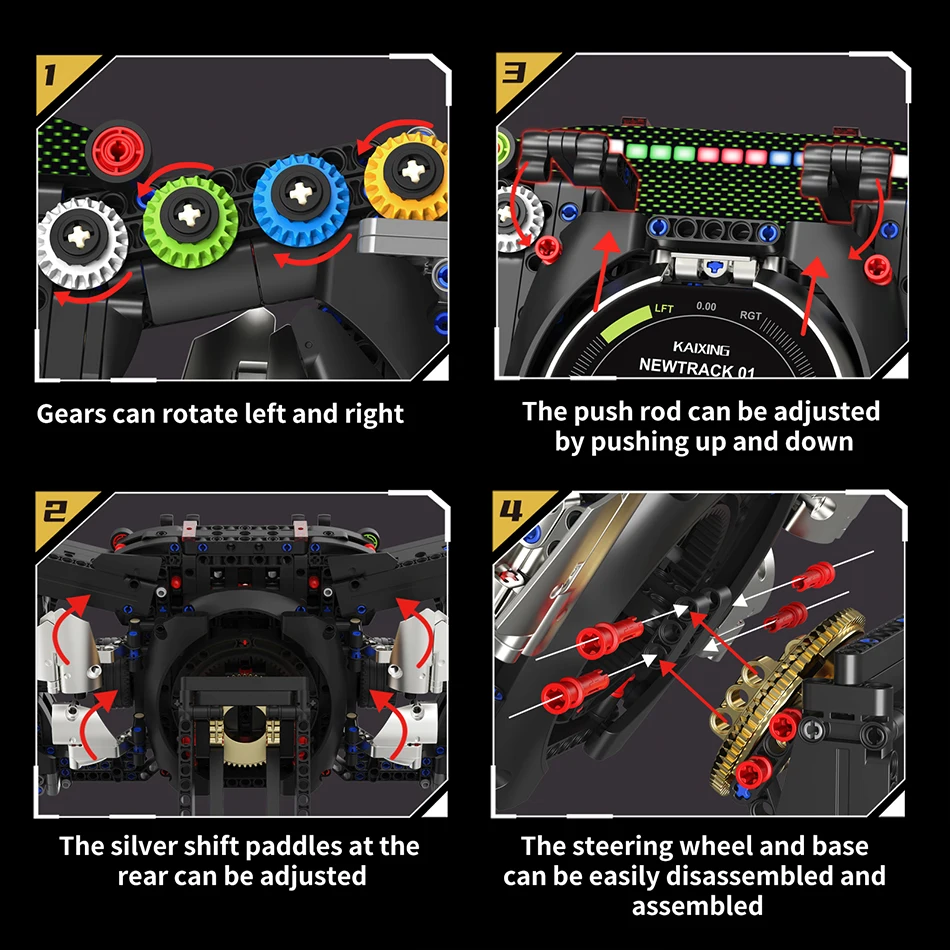 1

Gears can rotate left and right

3

LFT 0.00 RGT

KAIXING

NEWTRACK 01

The push rod can be adjusted by pushing up and down

2

The silver shift paddles at the rear can be adjusted

4

The steering wheel and base can be easily disassembled and assembled