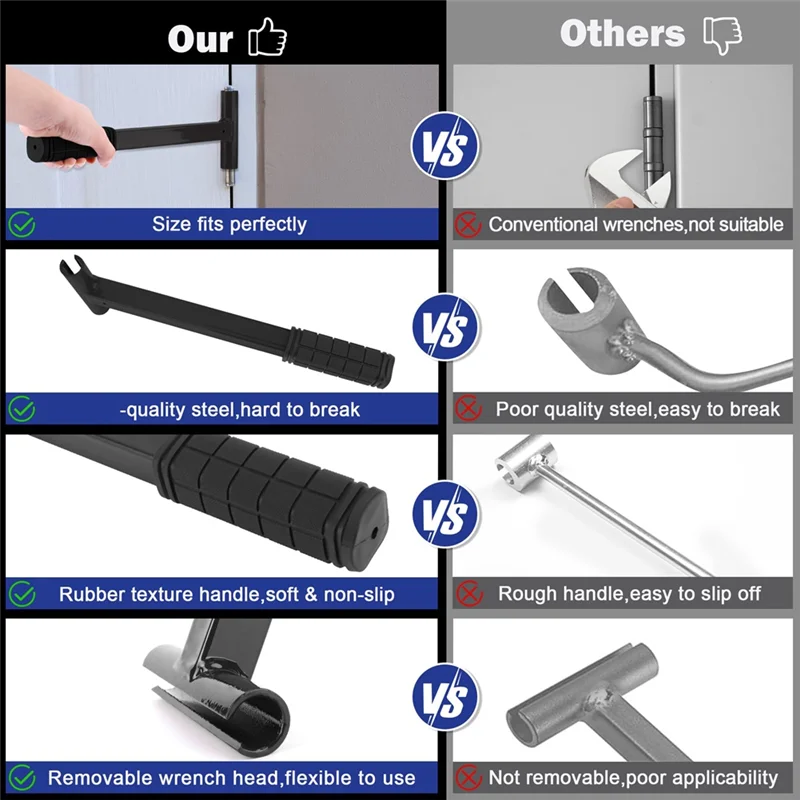 Our

Others

VS

Size fits perfectly

Conventional wrenches,not suitable

VS

-quality steel,hard to break

Poor quality steel,easy to break

VS

Rubber texture handle,soft & non-slip

Rough handle,easy to slip off

VS

Removable wrench head,flexible to use

Not removable,poor applicability