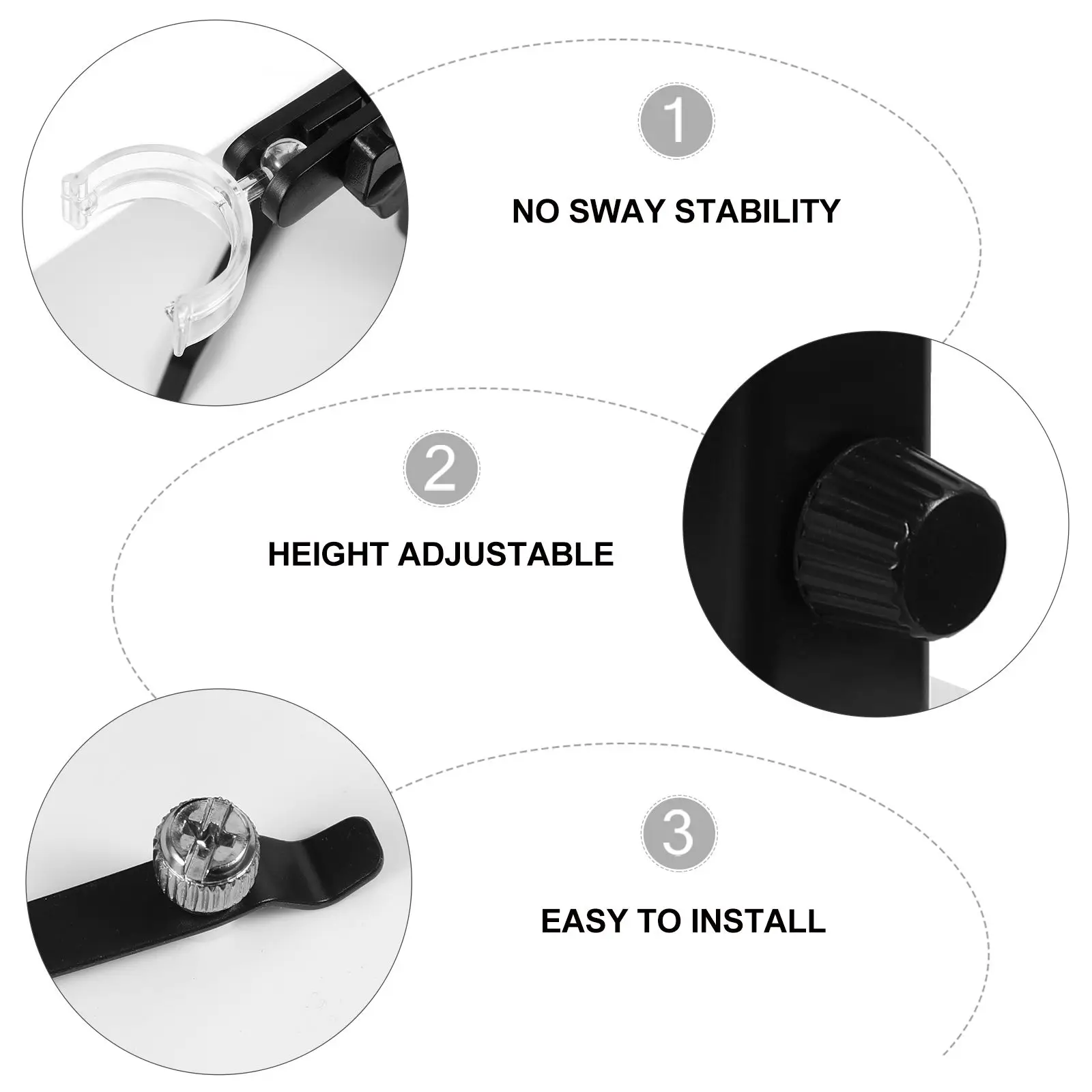 1

NO SWAY STABILITY

2

HEIGHT ADJUSTABLE

3

EASY TO INSTALL