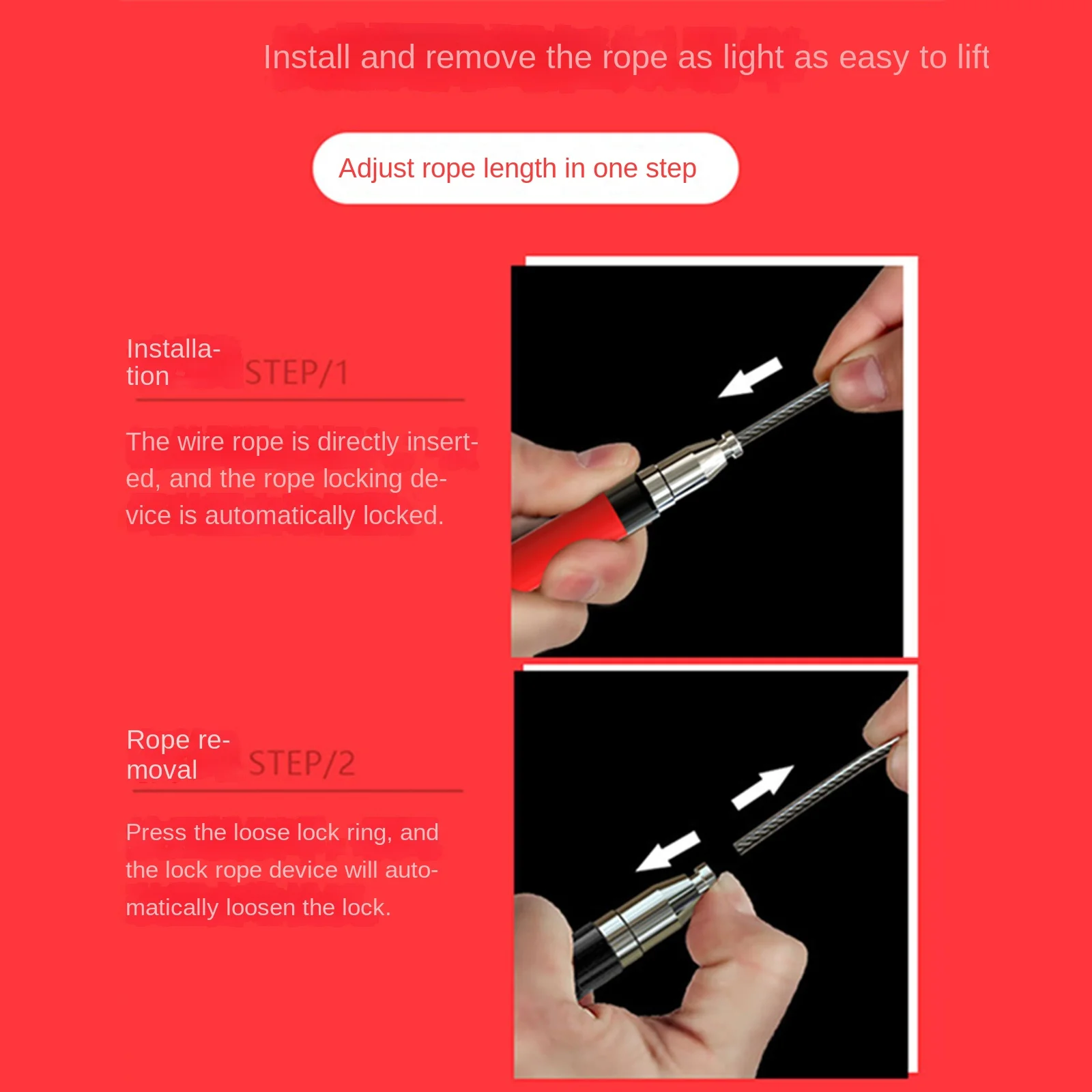 Install and remove the rope as light as easy to lift

Adjust rope length in one step

Installation STEP/1

The wire rope is directly inserted, and the rope locking device is automatically locked.

Rope removal STEP/2

Press the loose lock ring, and the lock rope device will automatically loosen the lock.